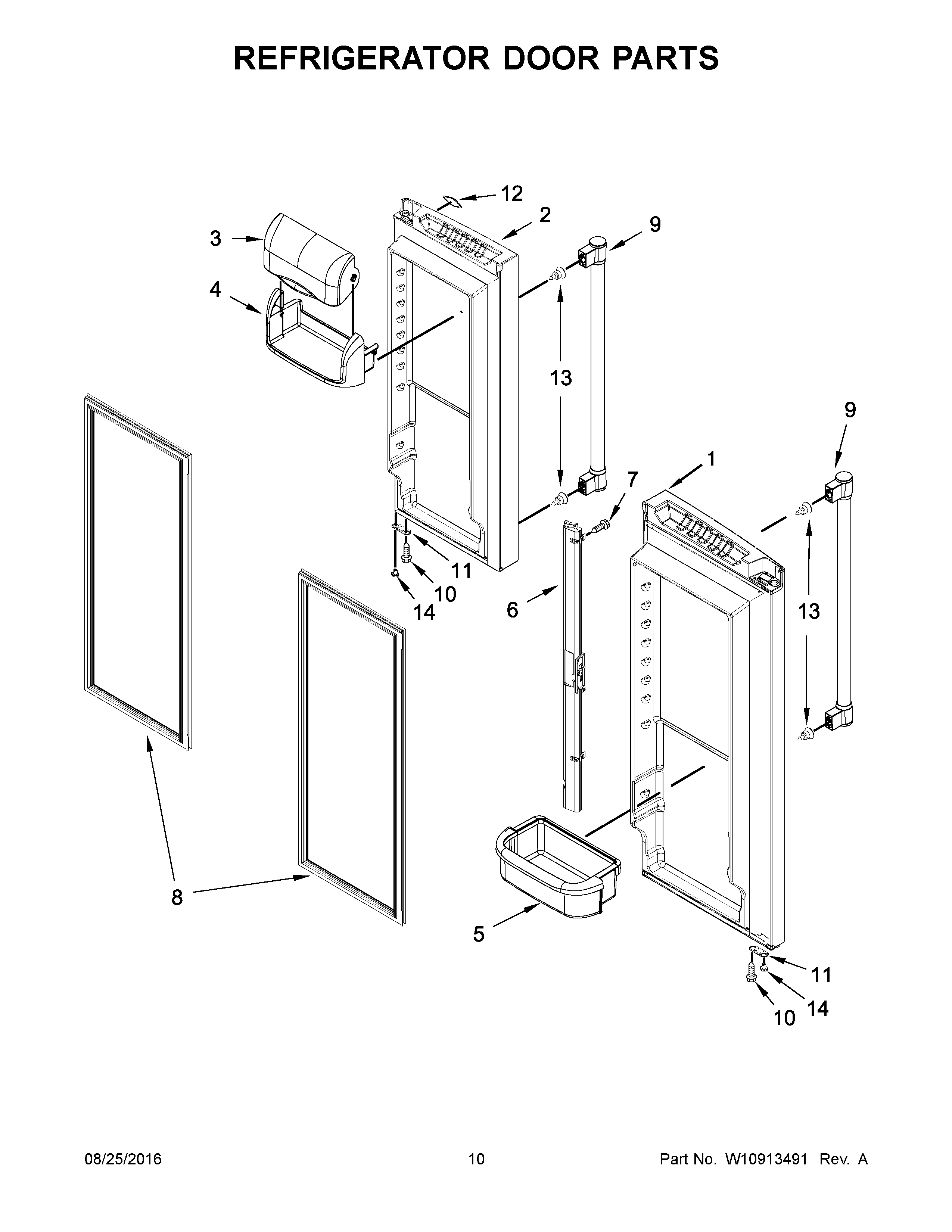 REFRIGERATOR DOOR PARTS

12
2
3
9
4
13
9
1
7
11
10
14
6
13
8
5
11
14
10

08/25/2016
10
Part No. W10913491 Rev. A