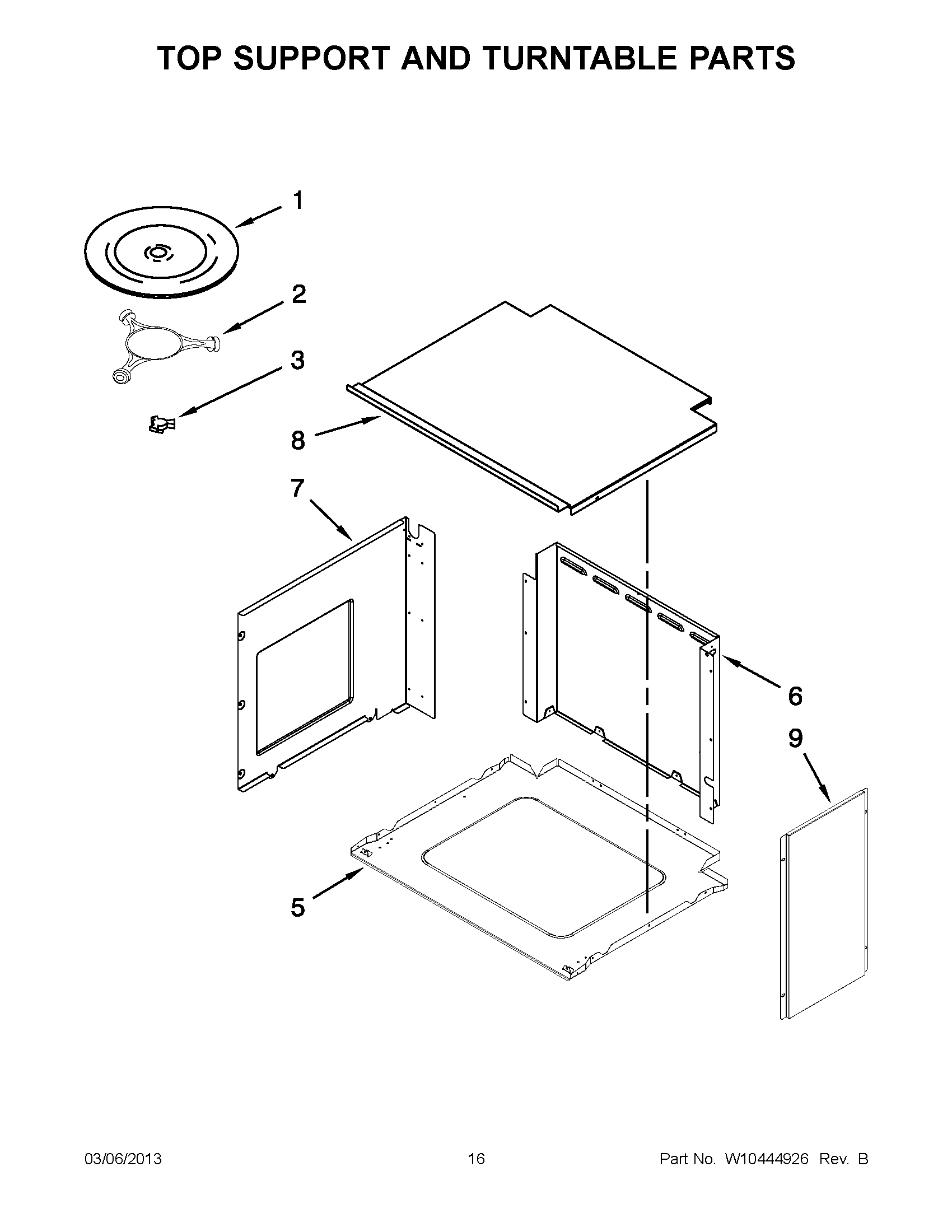 TOP SUPPORT AND TURNTABLE PARTS

1

2

3

8

7

6

9

5

03/06/2013

16

Part No. W10444926 Rev. B