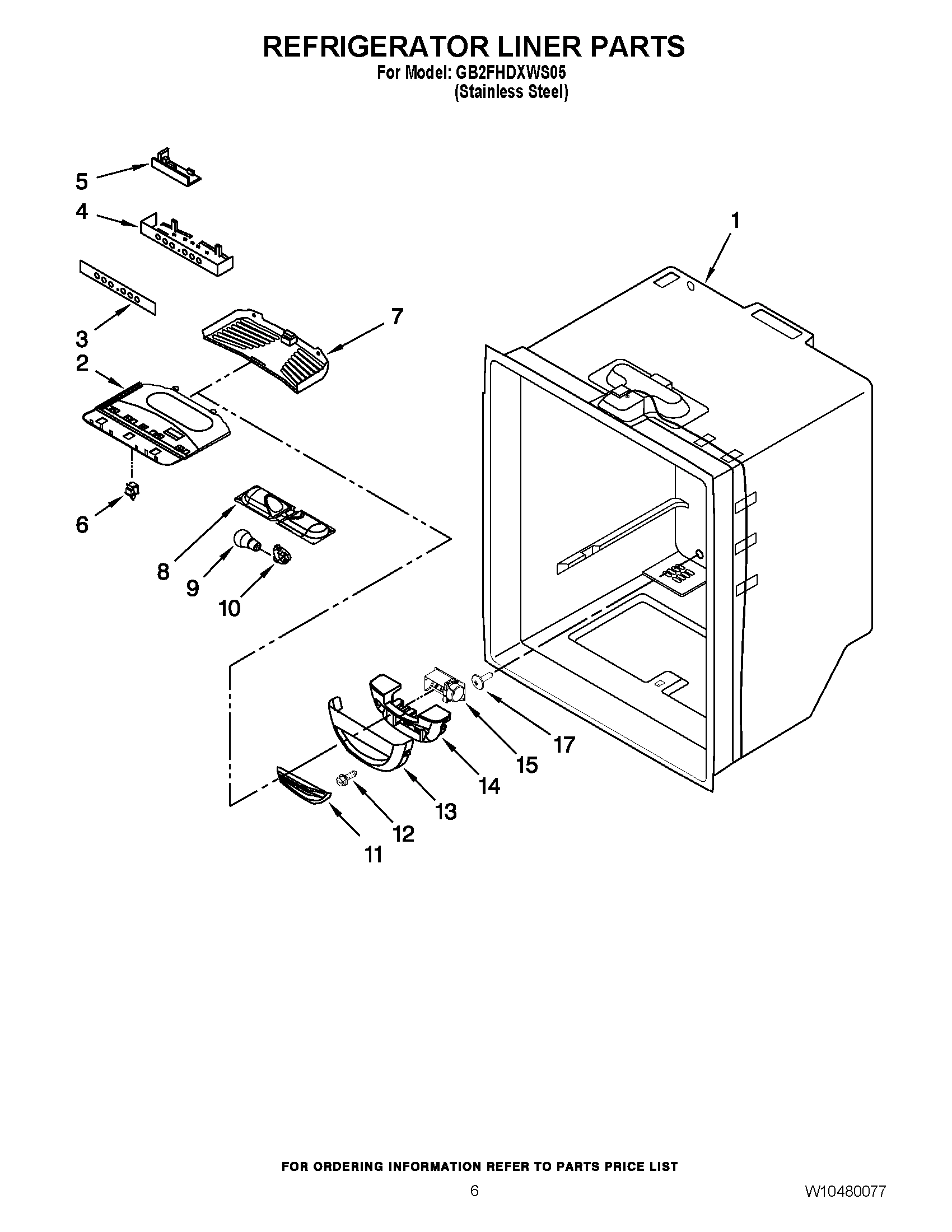 REFRIGERATOR LINER PARTS
For Model: GB2FHDXWS05
(Stainless Steel)

5
4
1
3
7
2
6
8
9
10
17
15
14
13
12
11

FOR ORDERING INFORMATION REFER TO PARTS PRICE LIST
6
W10480077