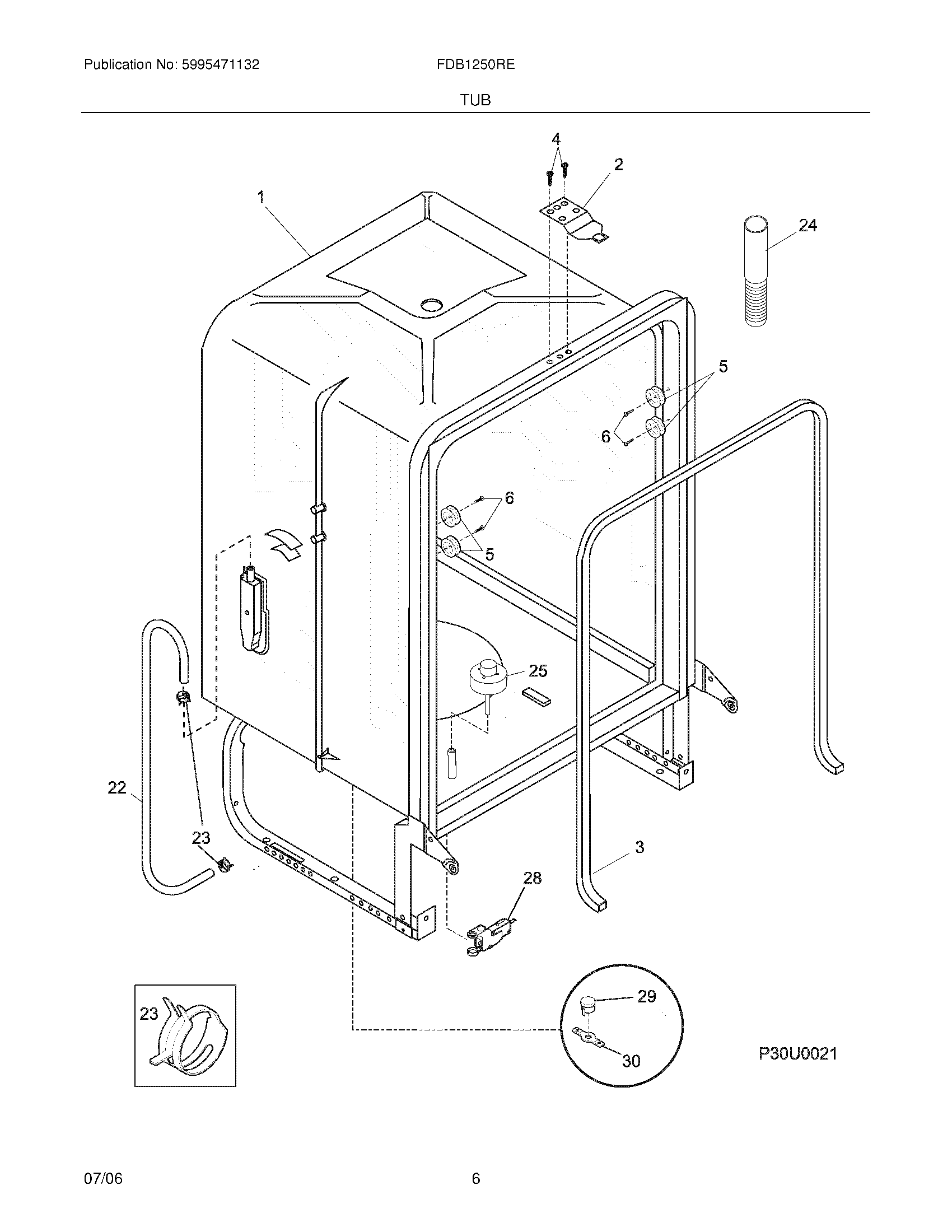 Publication No: 5995471132

FDB1250RE

TUB

4

2

1

24

5

6

6

5

25

22

23

3

28

23

29

30

P30U0021

07/06

6