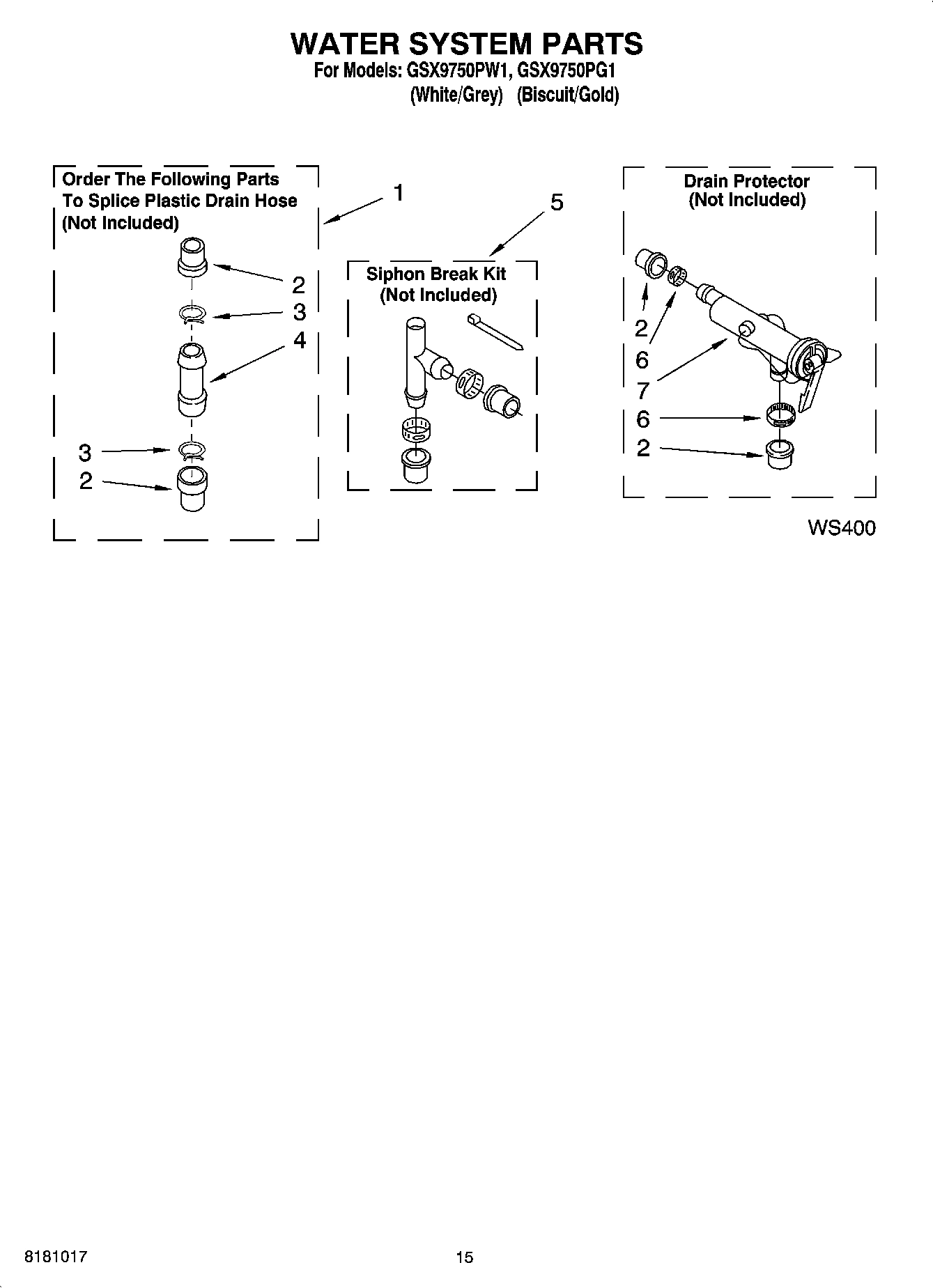 WATER SYSTEM PARTS
For Models: GSX9750PW1, GSX9750PG1
(White/Grey) (Biscuit/Gold)

Order The Following Parts To Splice Plastic Drain Hose (Not Included)

1

2
3
4
3
2

5

Siphon Break Kit (Not Included)

Drain Protector (Not Included)

2
6
7
6
2

WS400

8181017

15