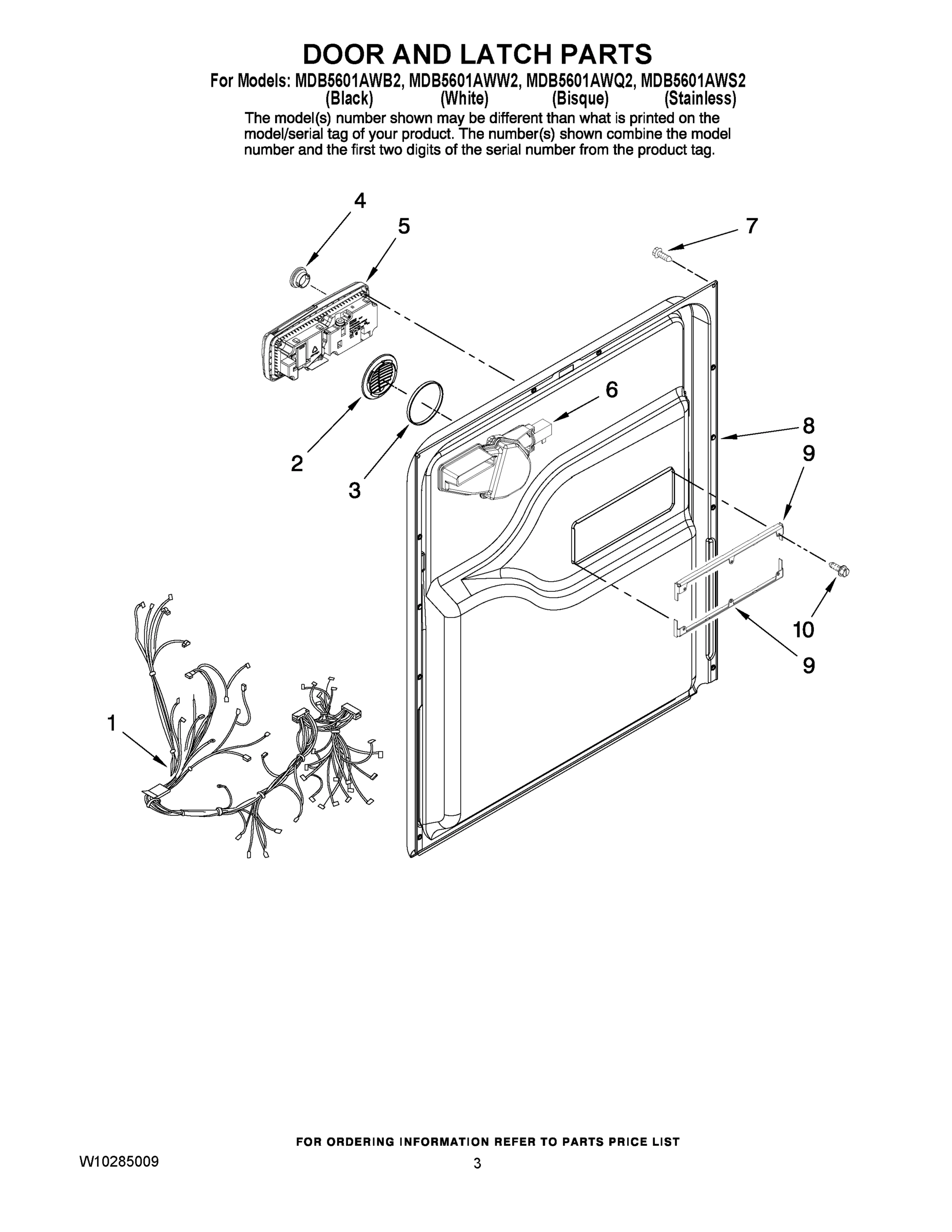 DOOR AND LATCH PARTS

For Models: MDB5601AWB2, MDB5601AWW2, MDB5601AWQ2, MDB5601AWS2
(Black) (White) (Bisque) (Stainless)

The model(s) number shown may be different than what is printed on the model/serial tag of your product. The number(s) shown combine the model number and the first two digits of the serial number from the product tag.

4
5
7
6
8
9
2
3
10
9
1

FOR ORDERING INFORMATION REFER TO PARTS PRICE LIST

W10285009
3