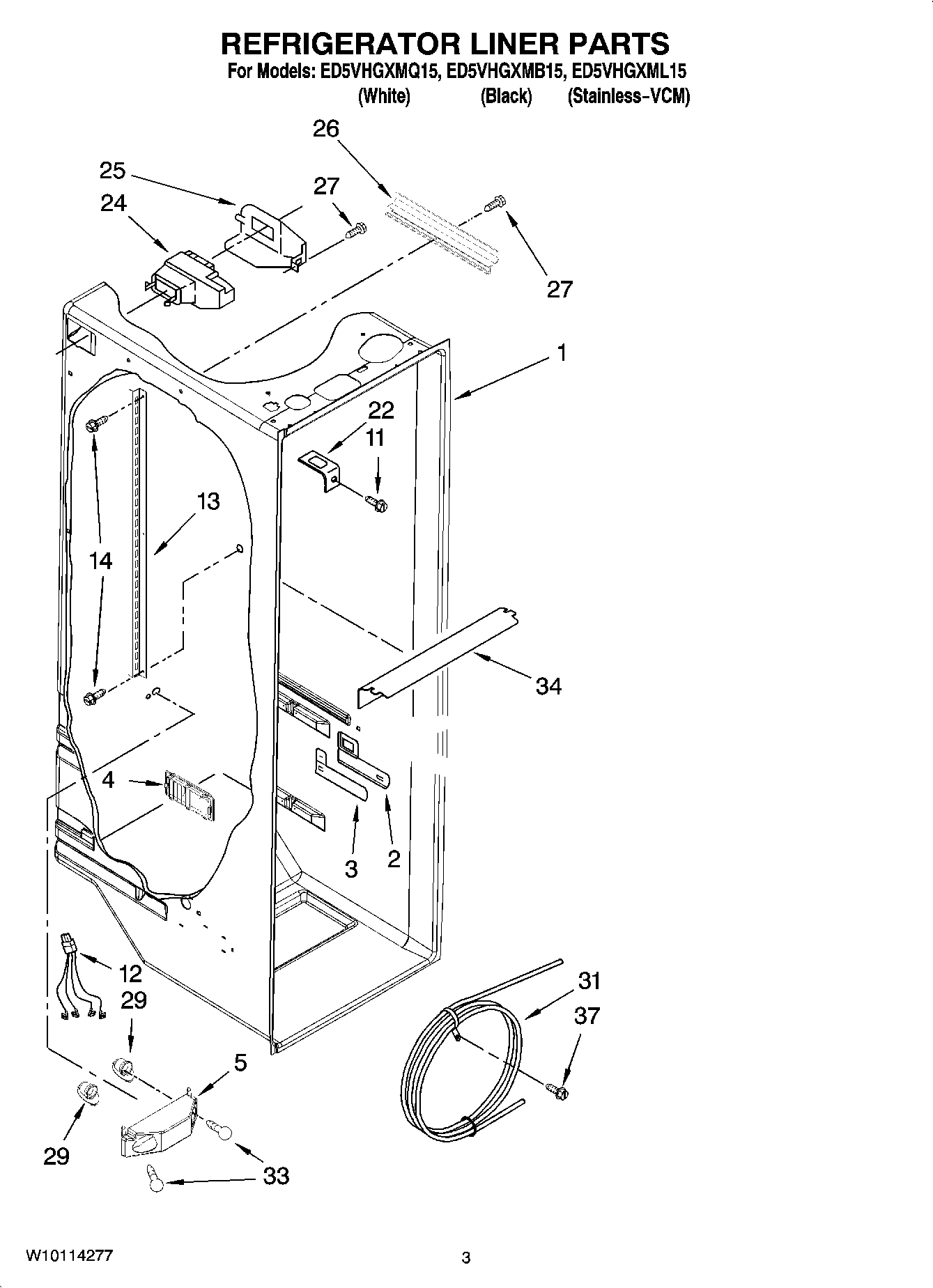 REFRIGERATOR LINER PARTS
For Models: ED5VHGXMQ15, ED5VHGXMB15, ED5VHGXML15
(White) (Black) (Stainless-VCM)

26
25
27
24
27
1
22
11
13
14
34
4
3
2
12
29
31
37
5
29
33

W10114277
3