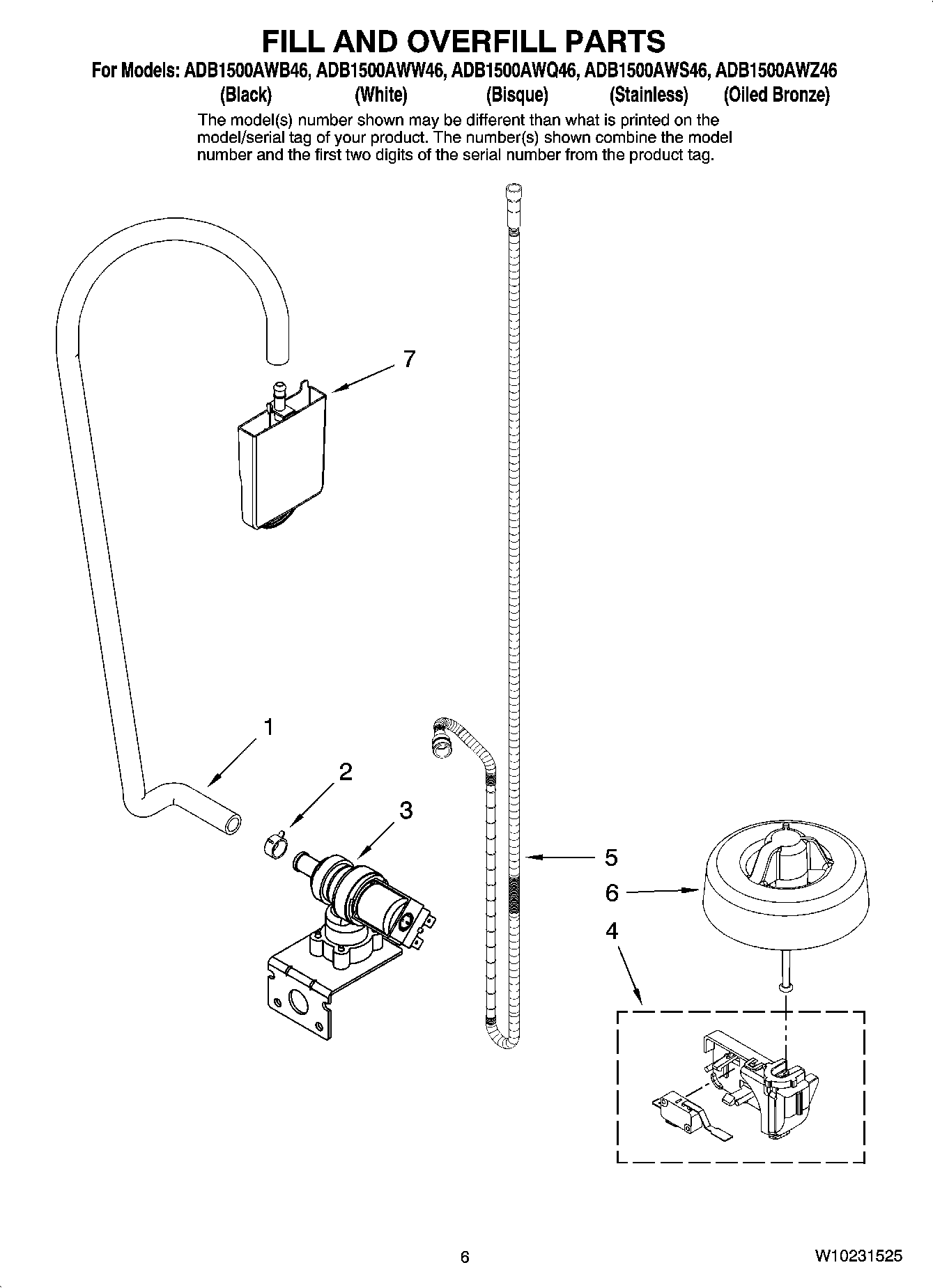 FILL AND OVERFILL PARTS

For Models: ADB1500AWB46, ADB1500AWW46, ADB1500AWQ46, ADB1500AWS46, ADB1500AWZ46
(Black) (White) (Bisque) (Stainless) (Oiled Bronze)

The model(s) number shown may be different than what is printed on the model/serial tag of your product. The number(s) shown combine the model number and the first two digits of the serial number from the product tag.

7

1

2

3

5

6

4

6

W10231525