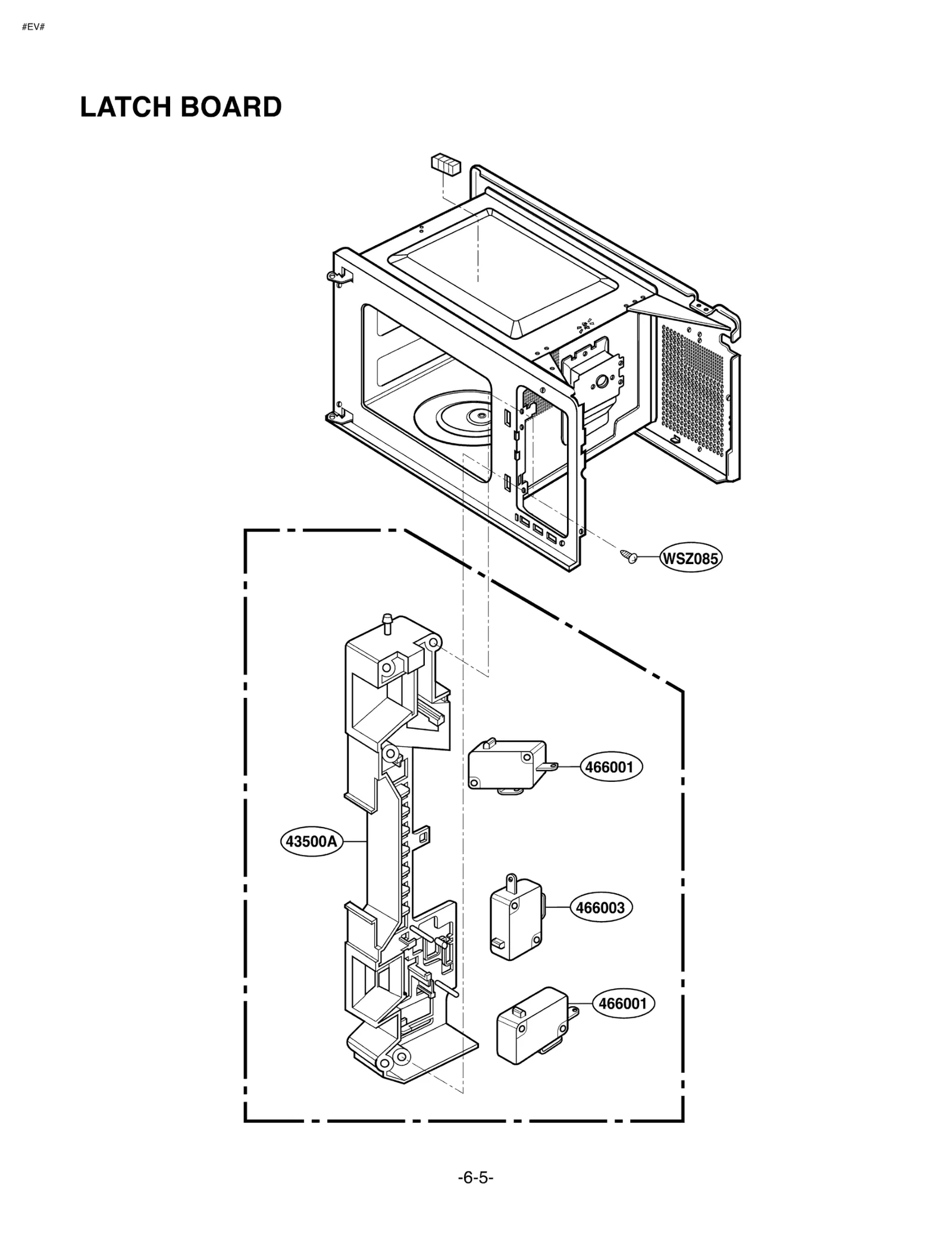 #EV#

LATCH BOARD

WSZ085

466001

43500A

466003

466001

-6-5-