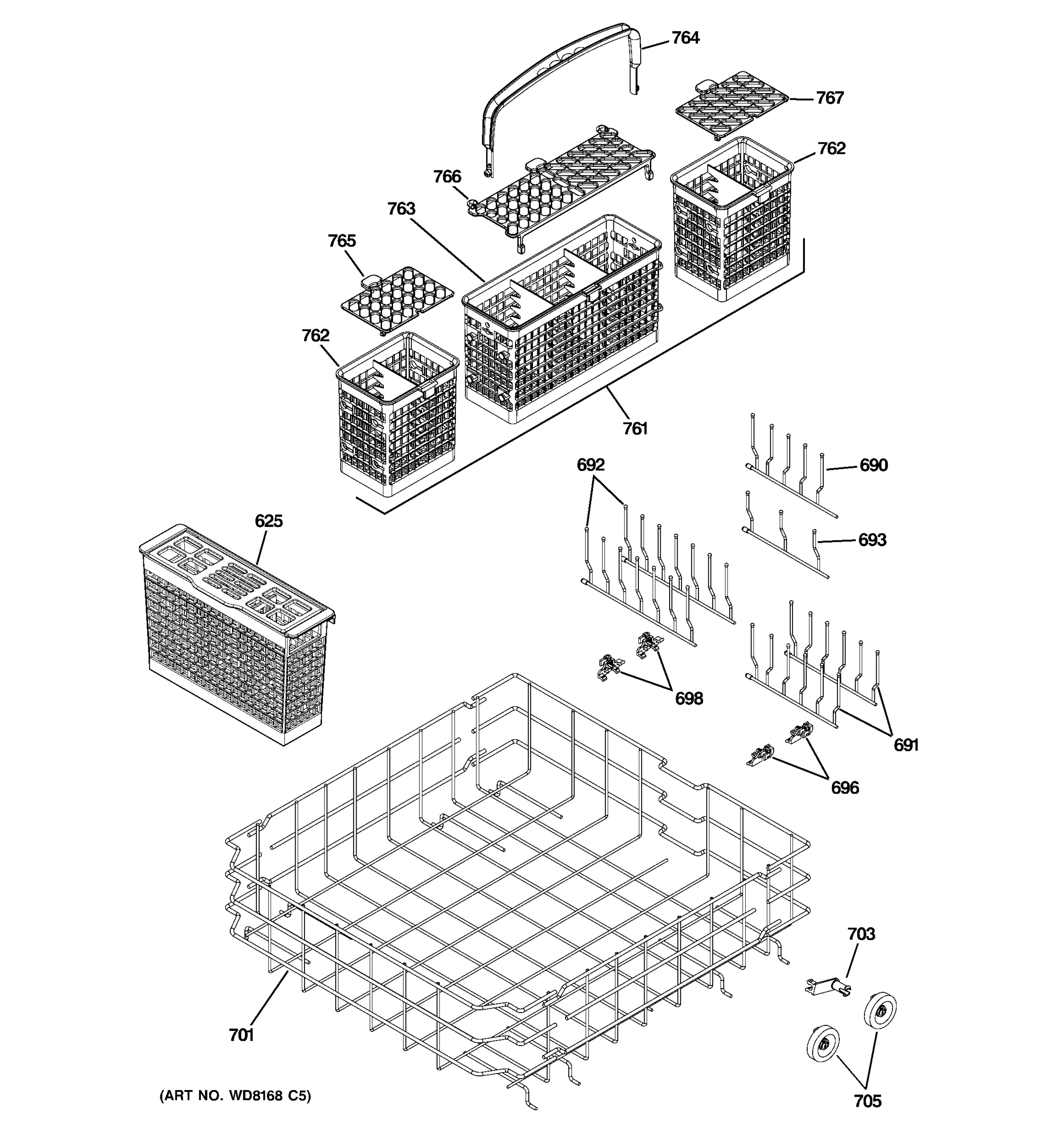 764

767

762

766

763

765

762

761

692

690

693

625

698

691

696

703

701

705

(ART NO. WD8168 C5)