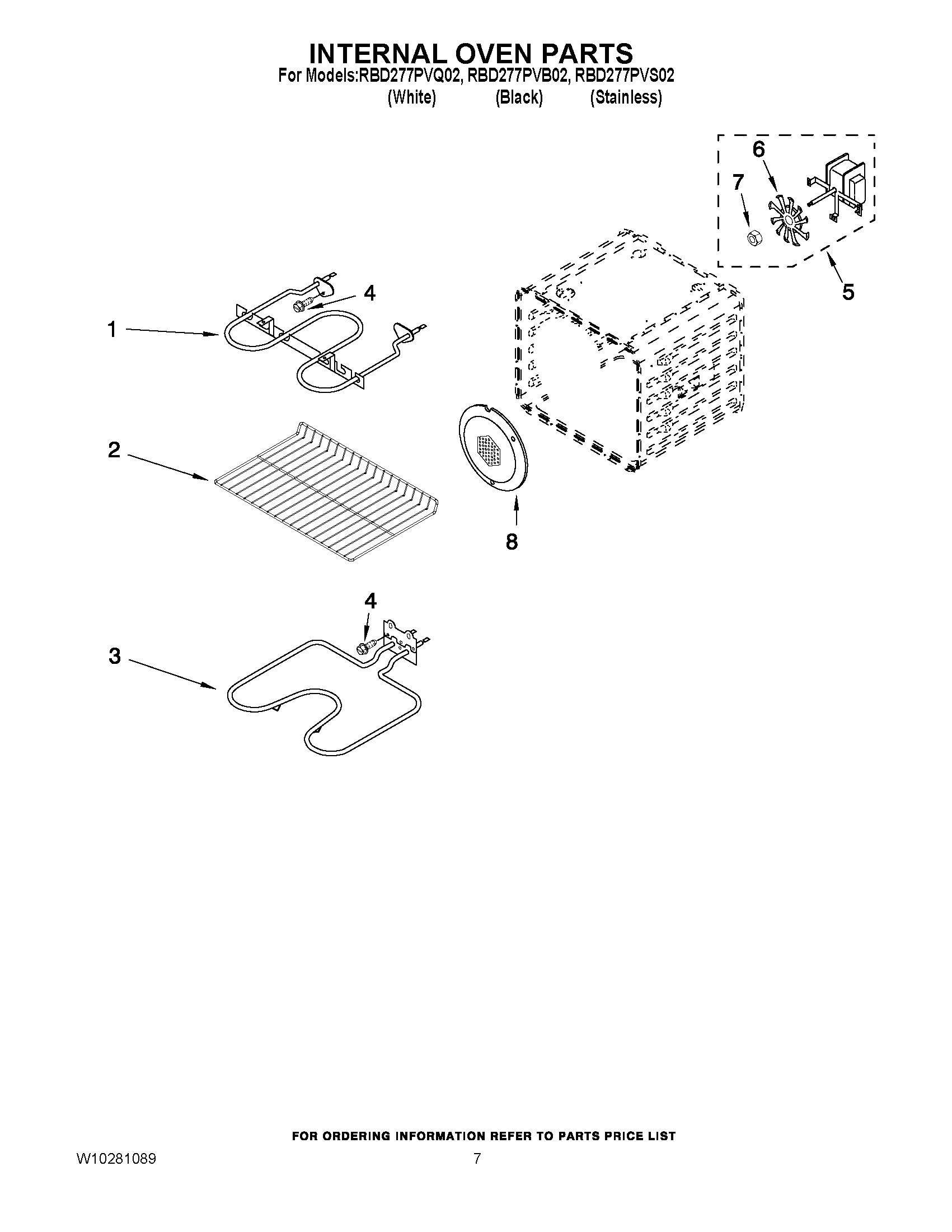 INTERNAL OVEN PARTS
For Models:RBD277PVQ02, RBD277PVB02, RBD277PVS02
(White) (Black) (Stainless)

6
7
5
4
1
2
8
4
3

FOR ORDERING INFORMATION REFER TO PARTS PRICE LIST

W10281089
7