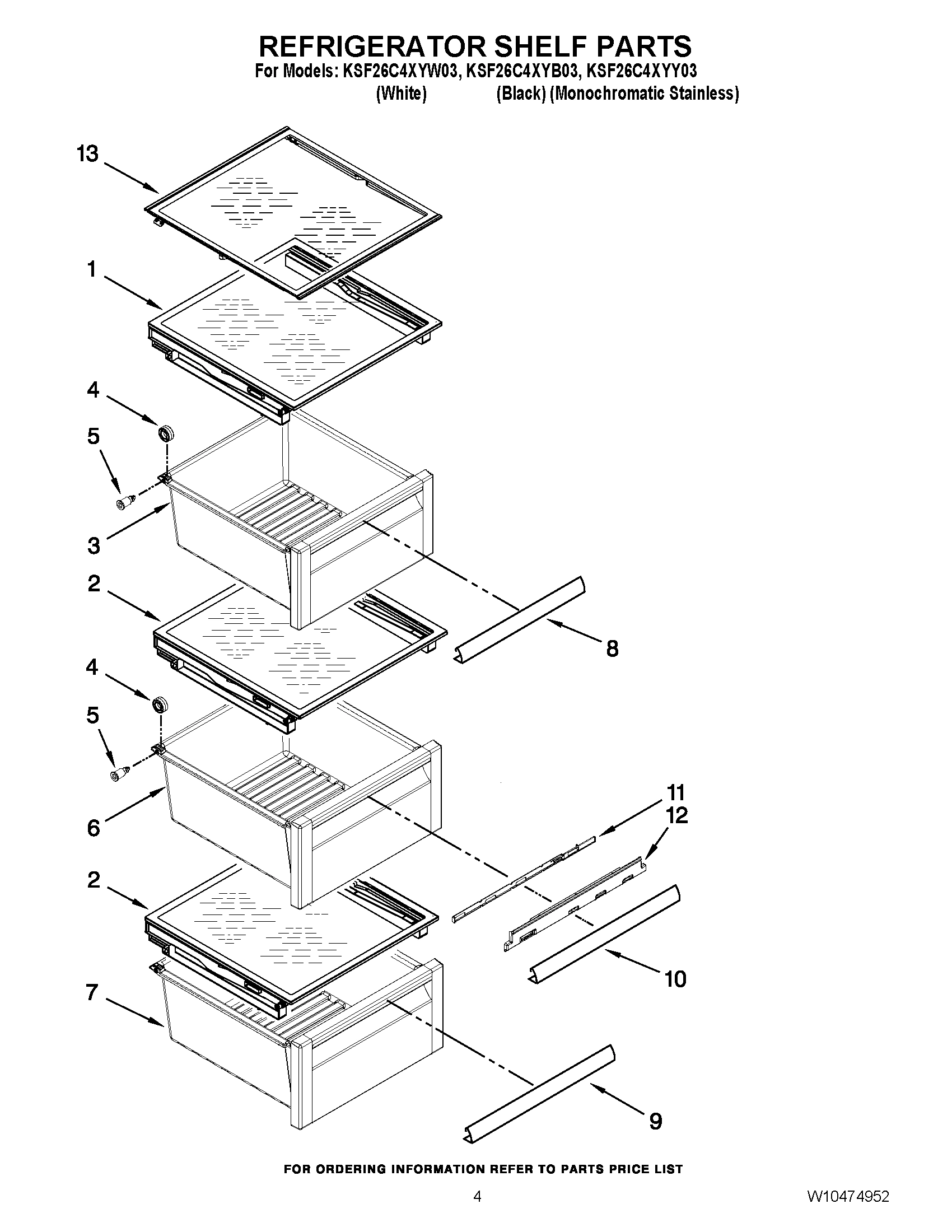 REFRIGERATOR SHELF PARTS

For Models: KSF26C4XYW03, KSF26C4XYB03, KSF26C4XYY03

(White) (Black) (Monochromatic Stainless)

13

1

4

5

3

2

8

4

5

6

11

12

2

10

7

9

FOR ORDERING INFORMATION REFER TO PARTS PRICE LIST

4

W10474952