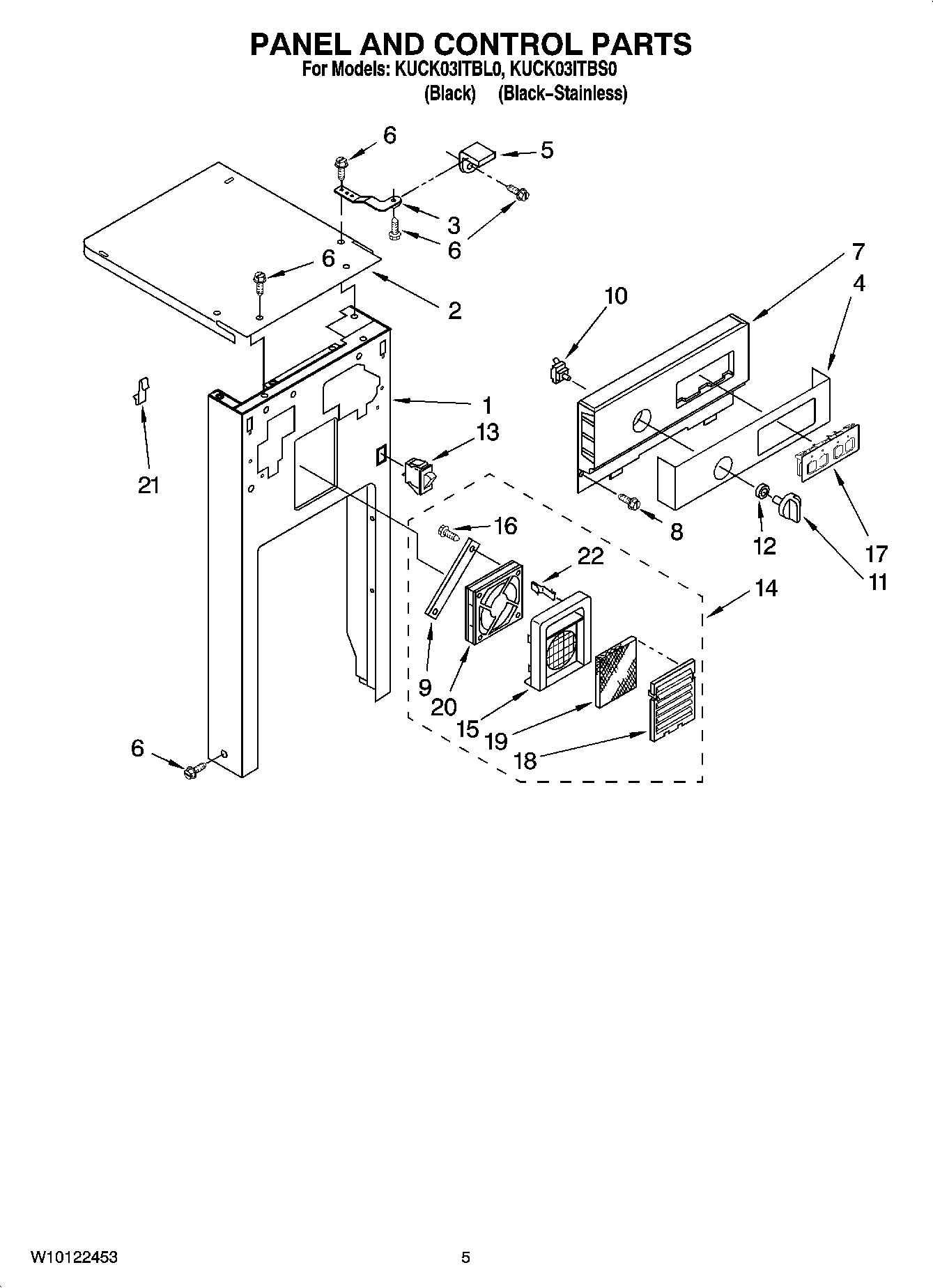 PANEL AND CONTROL PARTS
For Models: KUCK03ITBL0, KUCK03ITBS0
(Black) (Black–Stainless)

6
5
3
6
6
6
2
7
4
10
1
13
21
16
22
8
12
17
11
14
9
20
15
19
18
6

W10122453
5