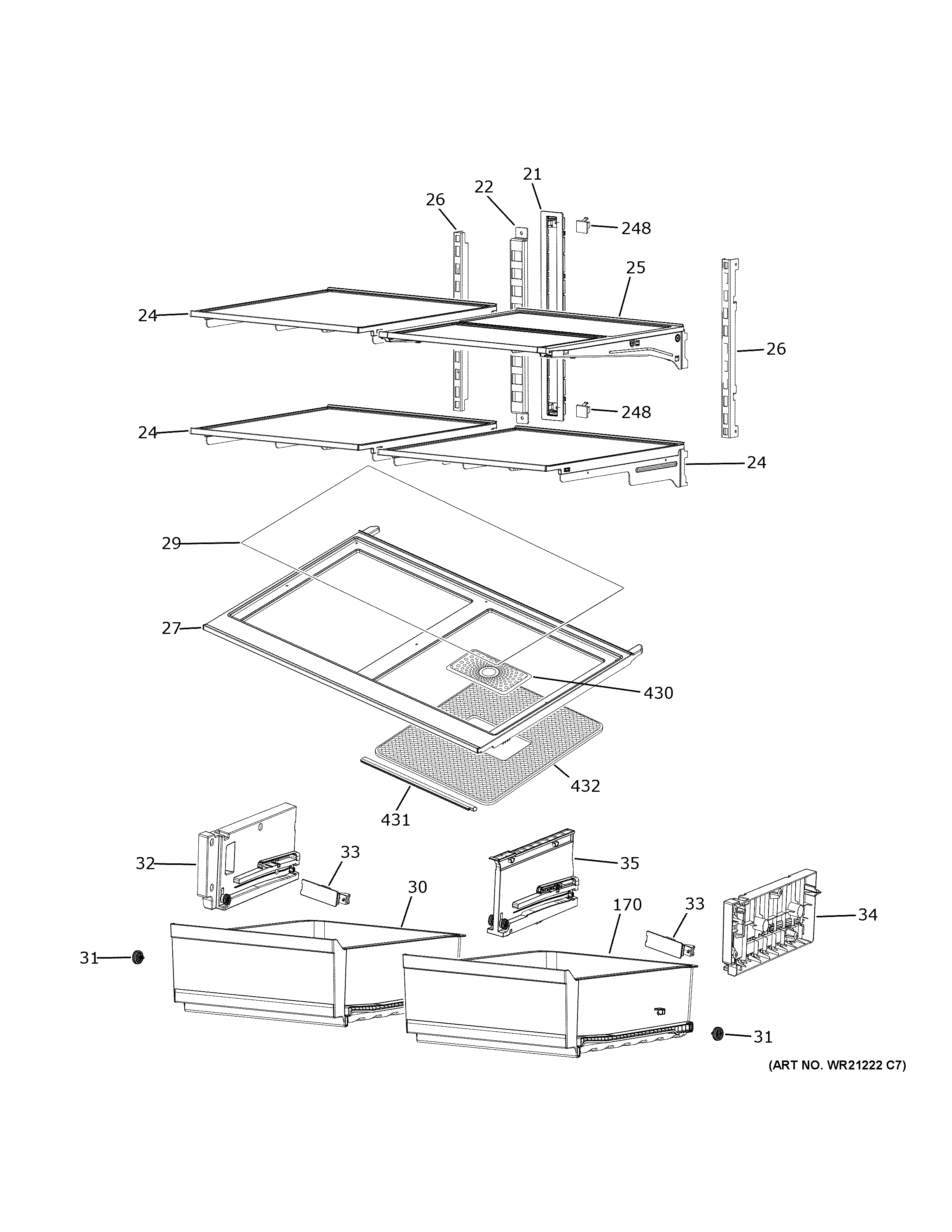 21
22
26
248
25
24
26
248
24
24
29
27
430
432
431
32
33
35
30
170
33
34
31
31
(ART NO. WR21222 C7)