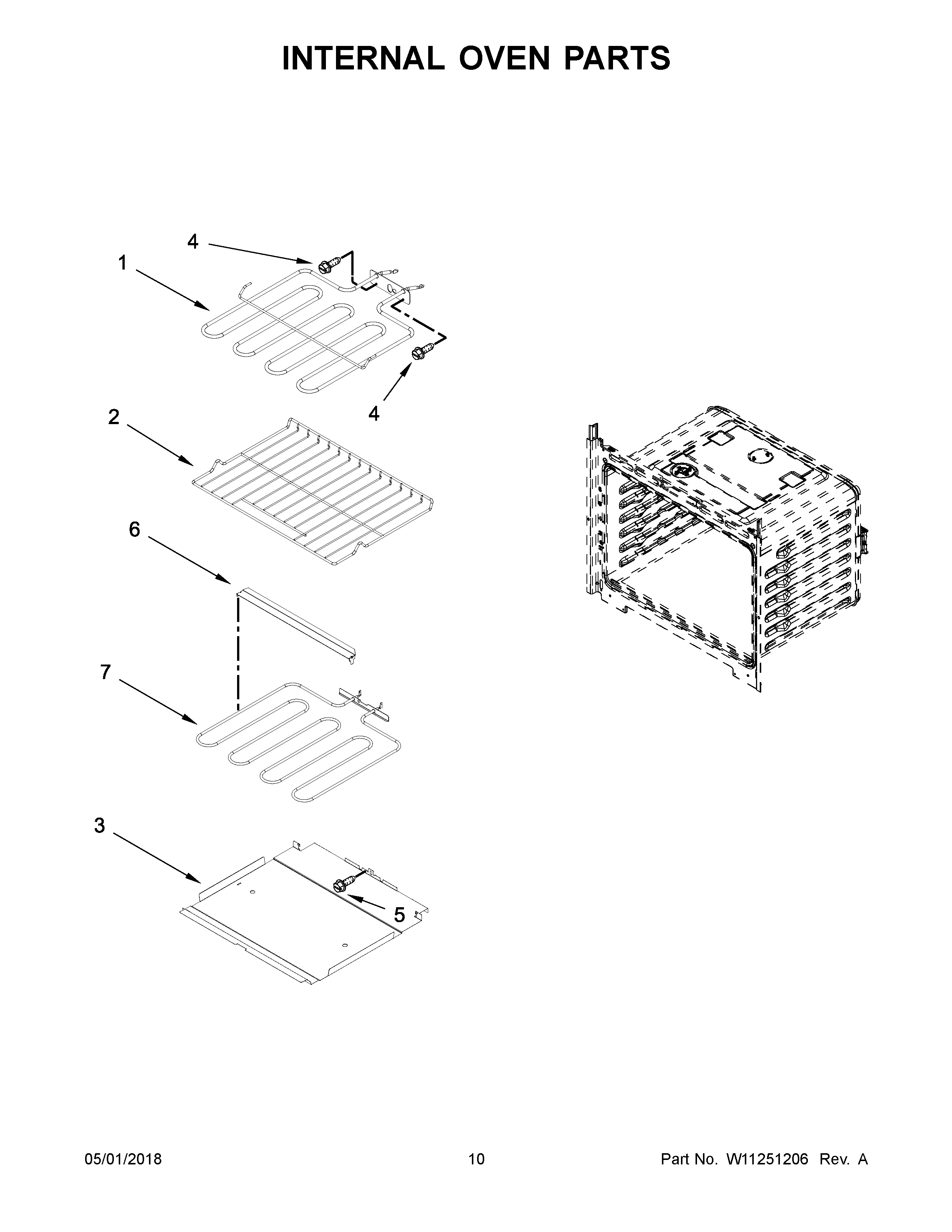 INTERNAL OVEN PARTS

4
1
4
2
6
7
3
5

05/01/2018 10 Part No. W11251206 Rev. A