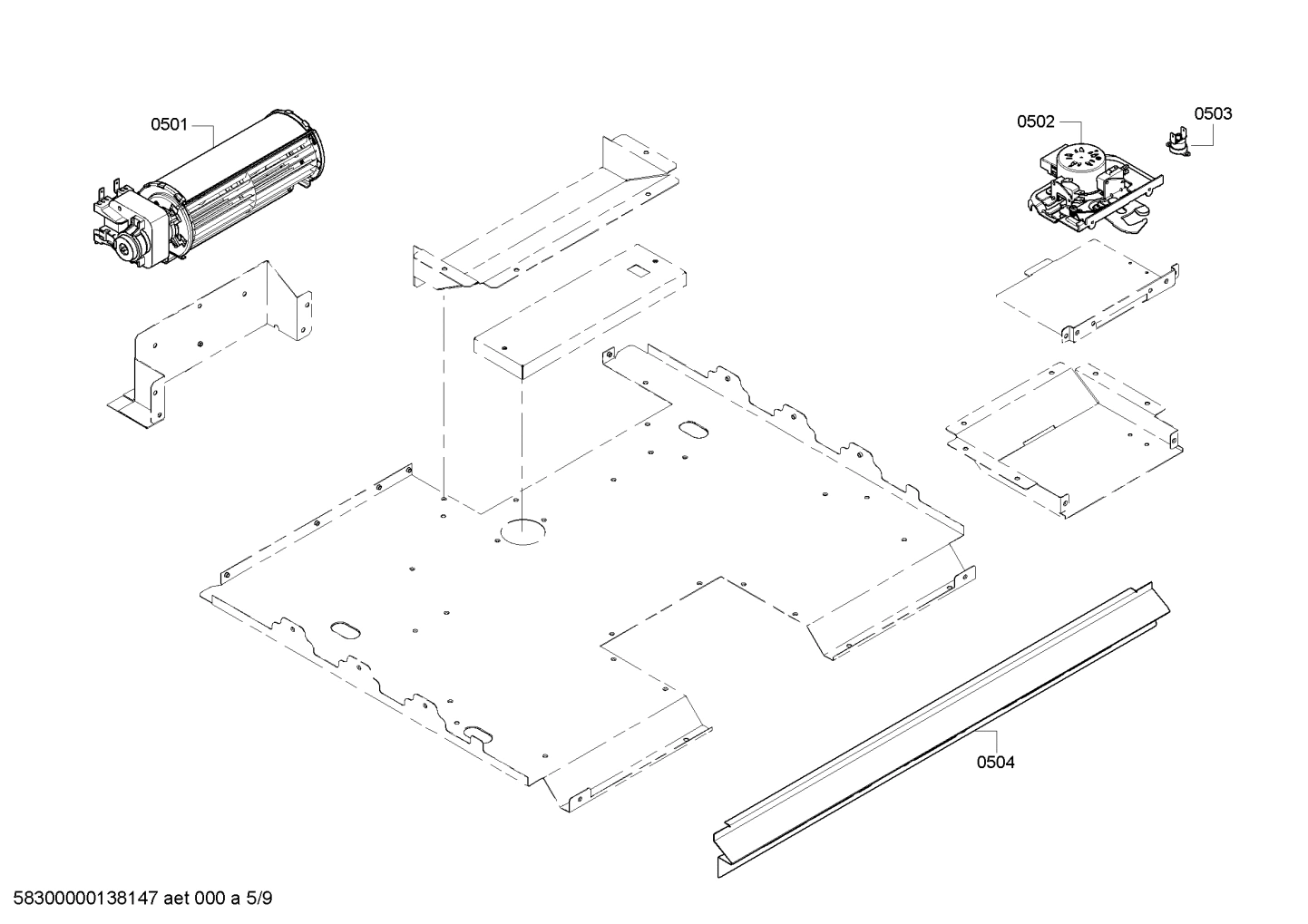 0501

0502

0503

0504

58300000138147 aet 000 a 5/9