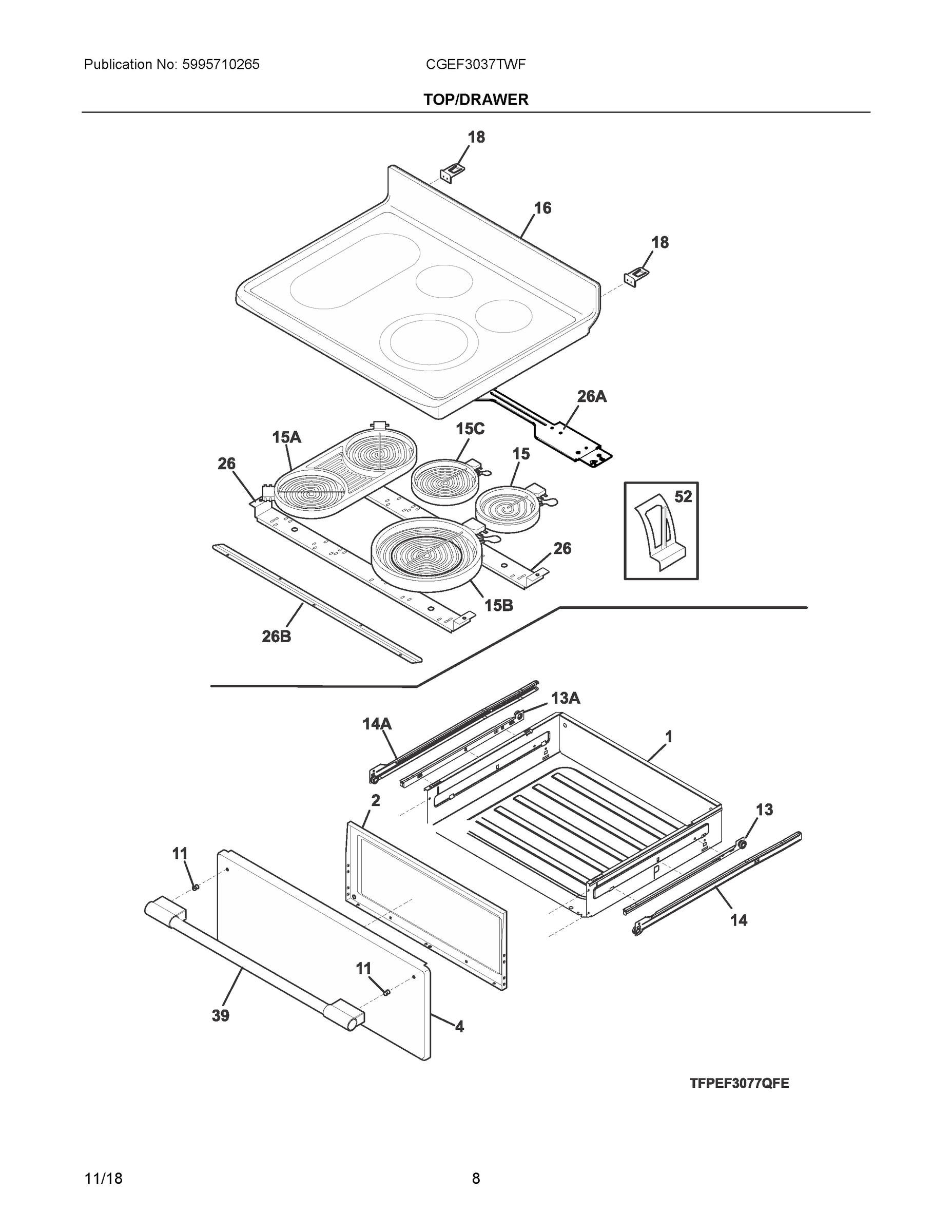 Publication No: 5995710265 CGEF3037TWF

TOP/DRAWER

18

16

18

26A

15A

15C

15

26

52

26

15B

26B

13A

14A

1

2

13

11

14

11

39

4

TFPEF3077QFE

11/18 8