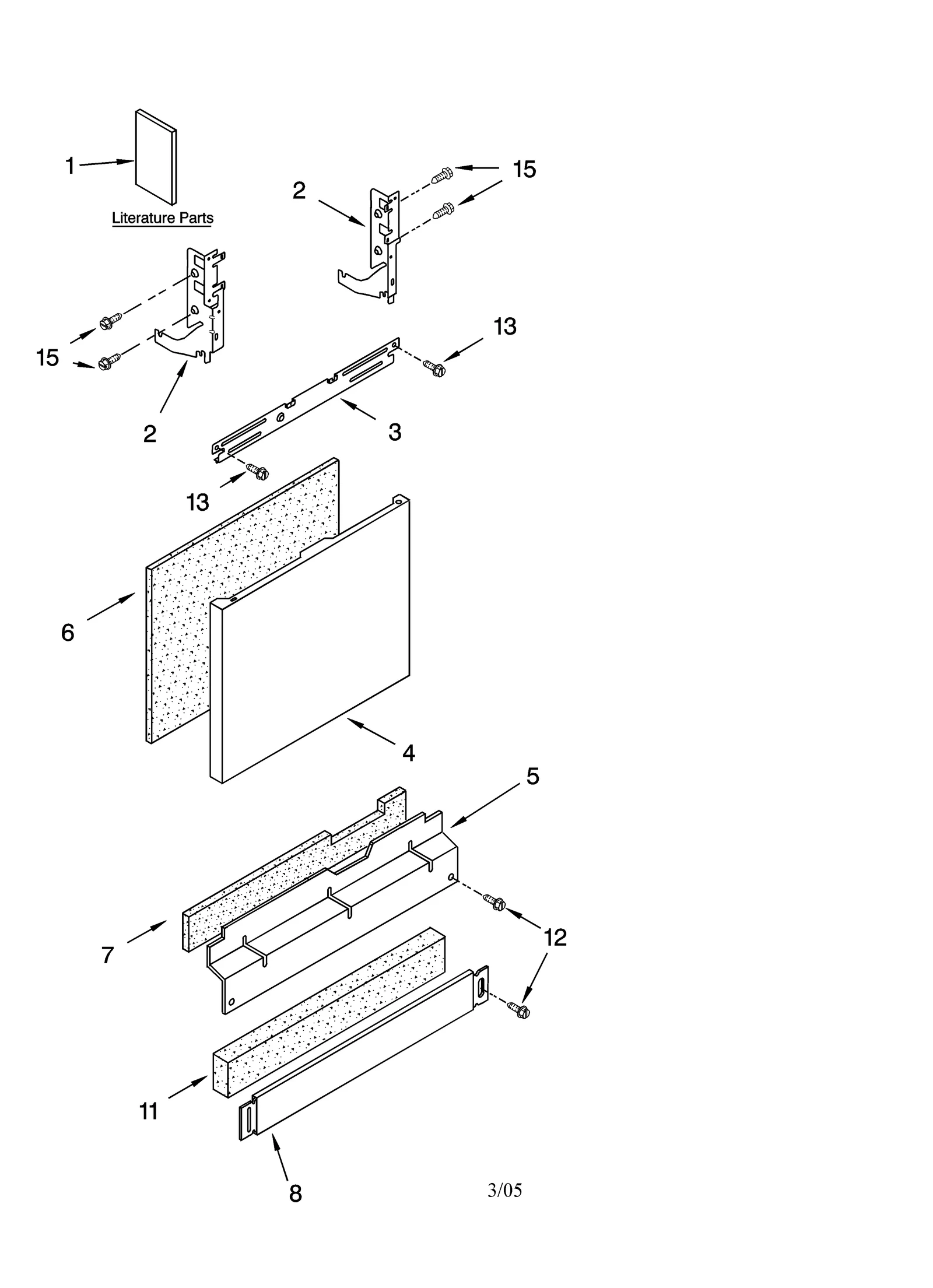 1

Literature Parts

2

15

15

2

13

3

13

6

4

5

7

12

11

8

3/05