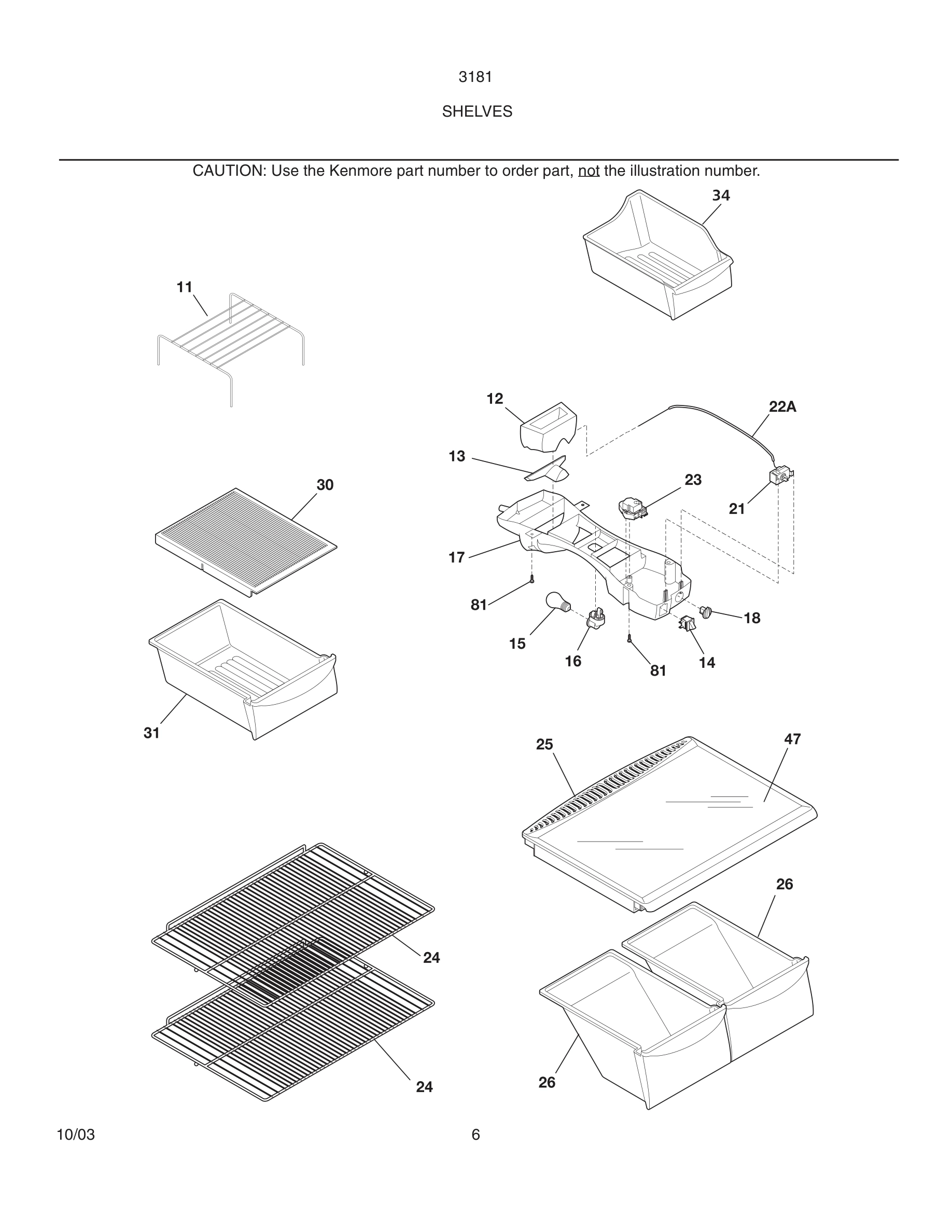 3181

SHELVES

CAUTION: Use the Kenmore part number to order part, not the illustration number.

34

11

12

22A

13

23

30

21

17

81

18

15

16

81

14

31

25

47

26

24

24

26

10/03

6