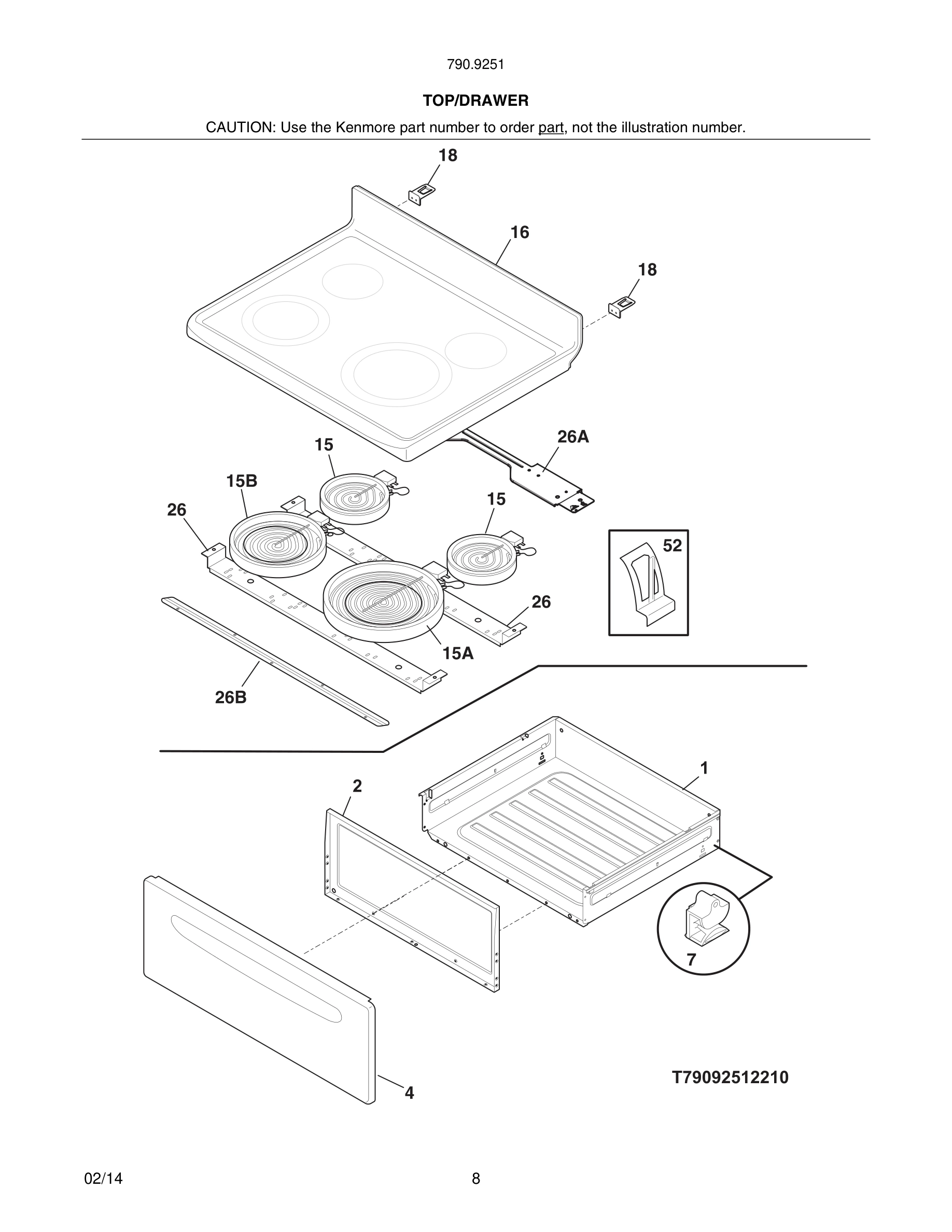 790.9251

TOP/DRAWER

CAUTION: Use the Kenmore part number to order part, not the illustration number.

18

16

18

26A

15

15B

26

15

52

26

15A

26B

1

2

7

4

T79092512210

02/14

8