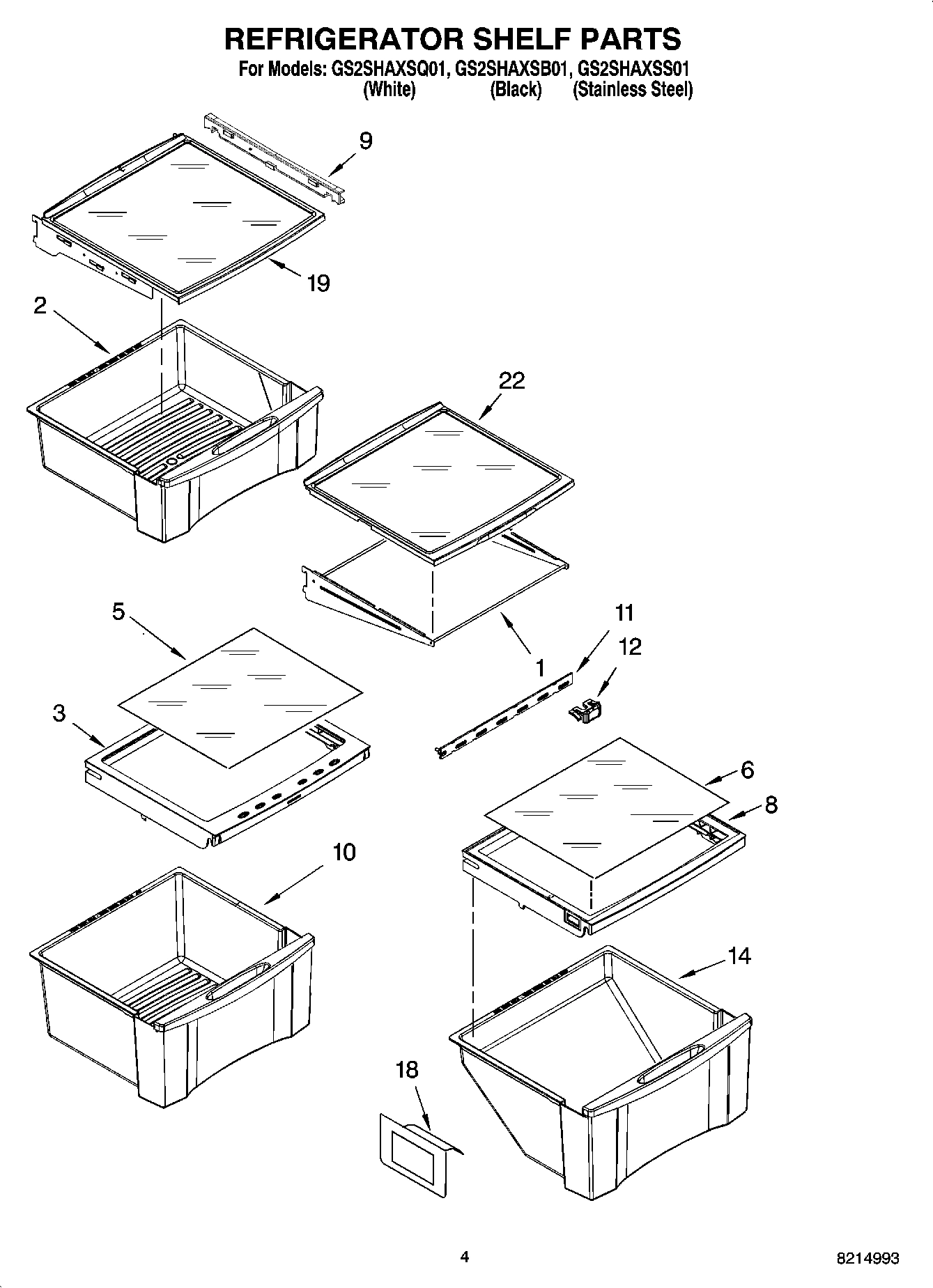 REFRIGERATOR SHELF PARTS

For Models: GS2SHAXSQ01, GS2SHAXSB01, GS2SHAXSS01
(White) (Black) (Stainless Steel)

9

19

2

22

5

11

12

1

3

6

8

10

14

18

4

8214993