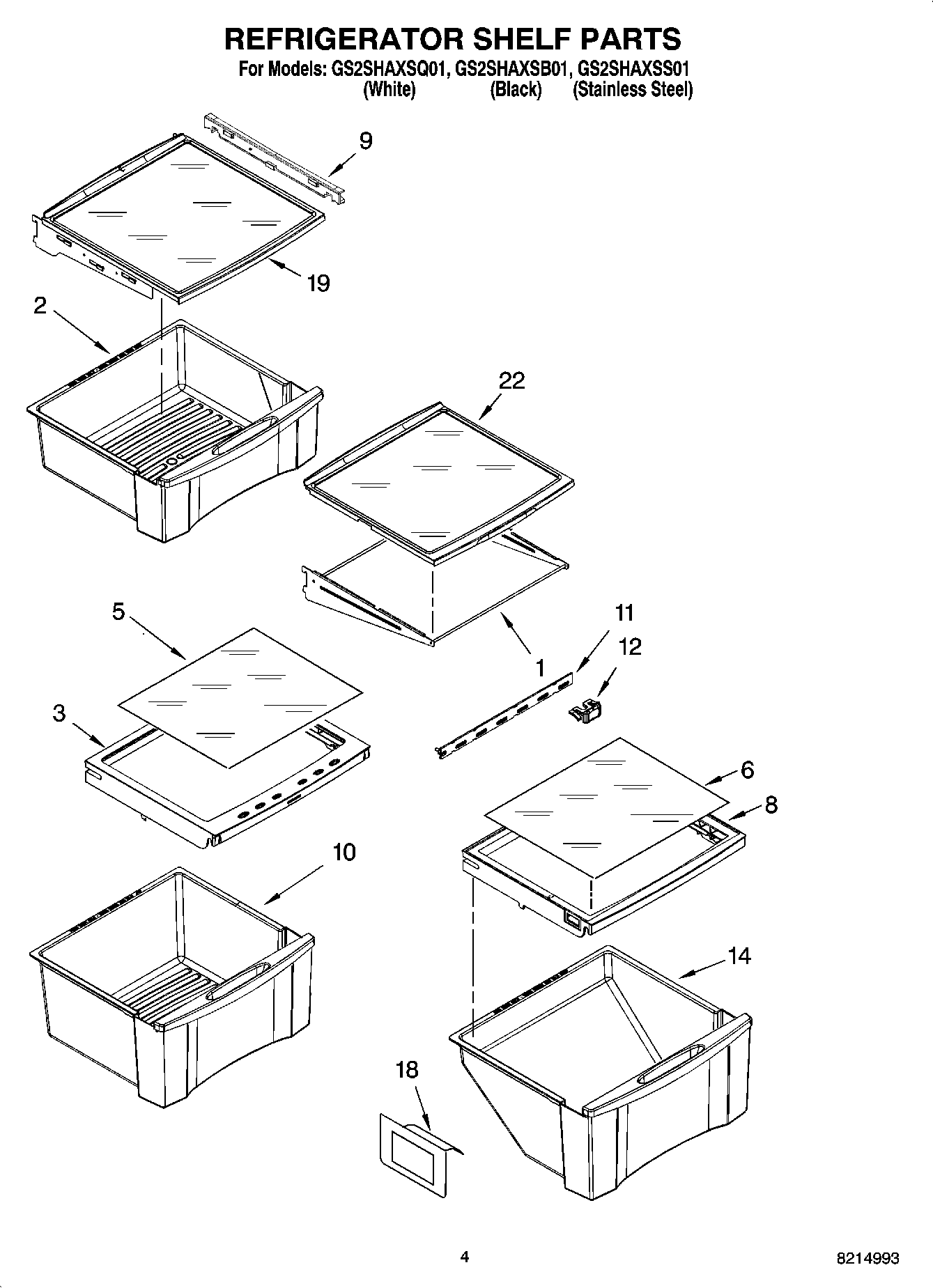 REFRIGERATOR SHELF PARTS
For Models: GS2SHAXSQ01, GS2SHAXSB01, GS2SHAXSS01
(White) (Black) (Stainless Steel)

9
19
2
22
5
11
12
1
3
6
8
10
14
18

4

8214993