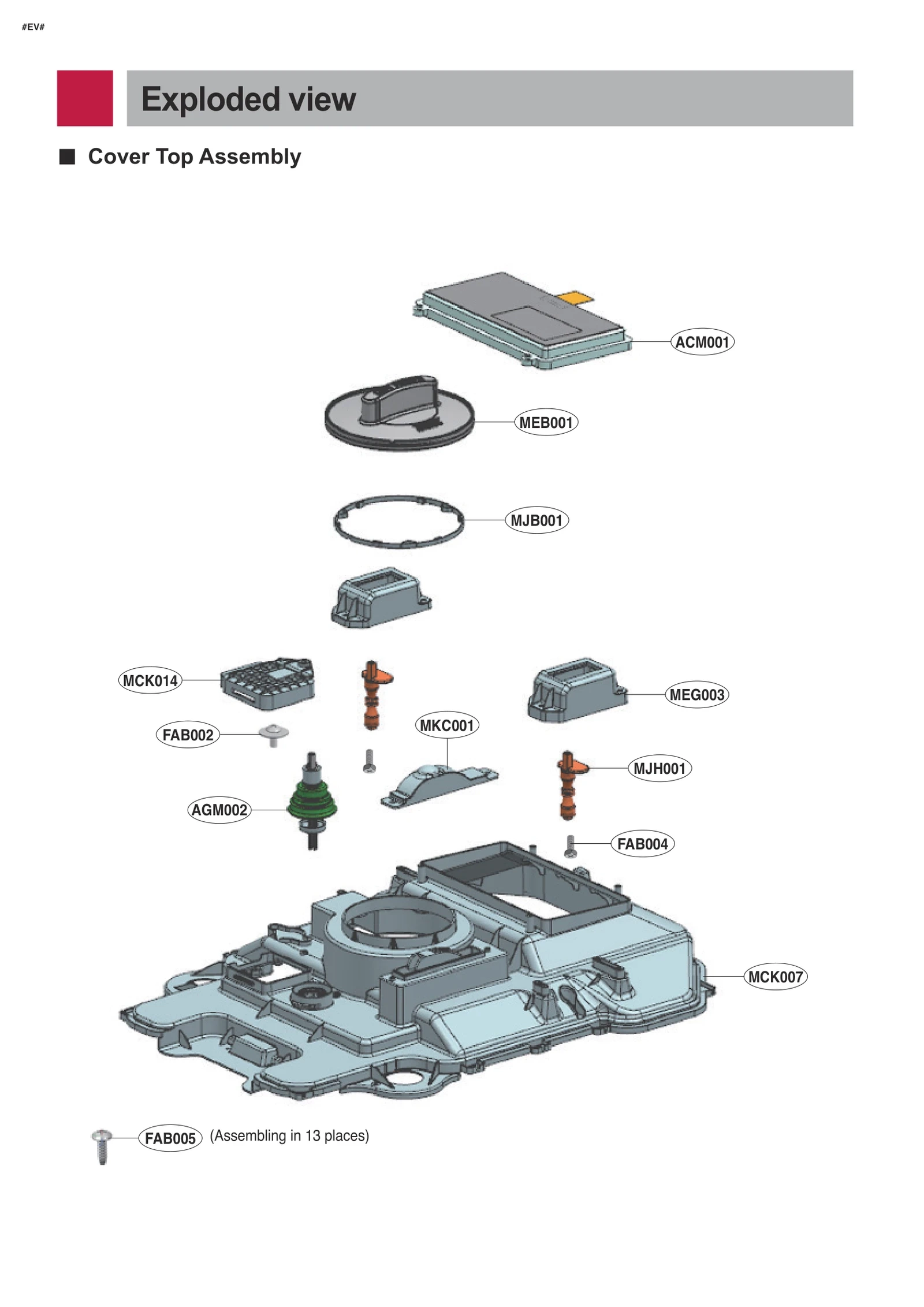 #EV#

Exploded view

■ Cover Top Assembly

ACM001

MEB001

MJB001

MCK014

MEG003

FAB002

MKC001

MJH001

AGM002

FAB004

MCK007

FAB005 (Assembling in 13 places)