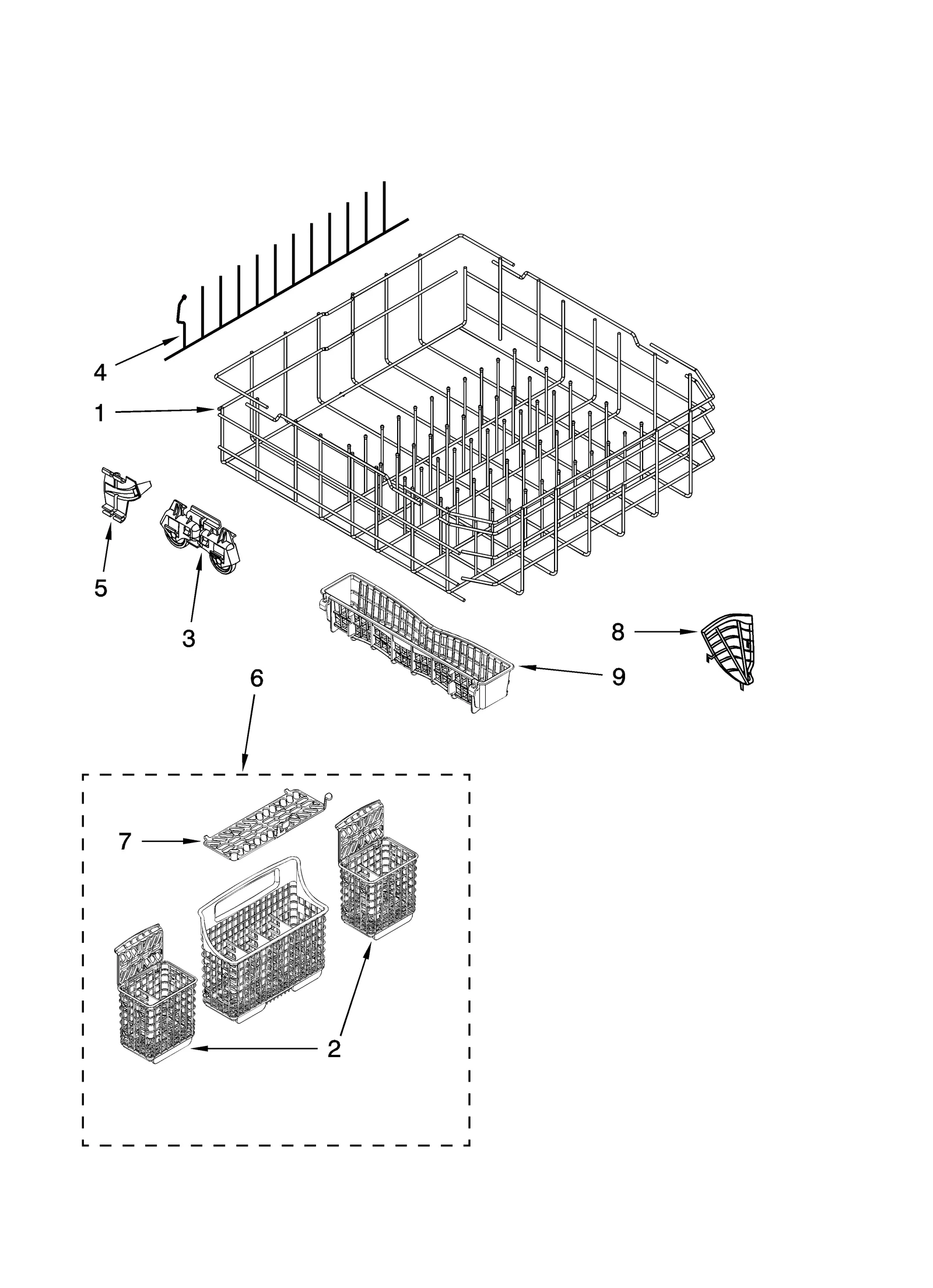 4
1
5
3
8
9
6
7
2