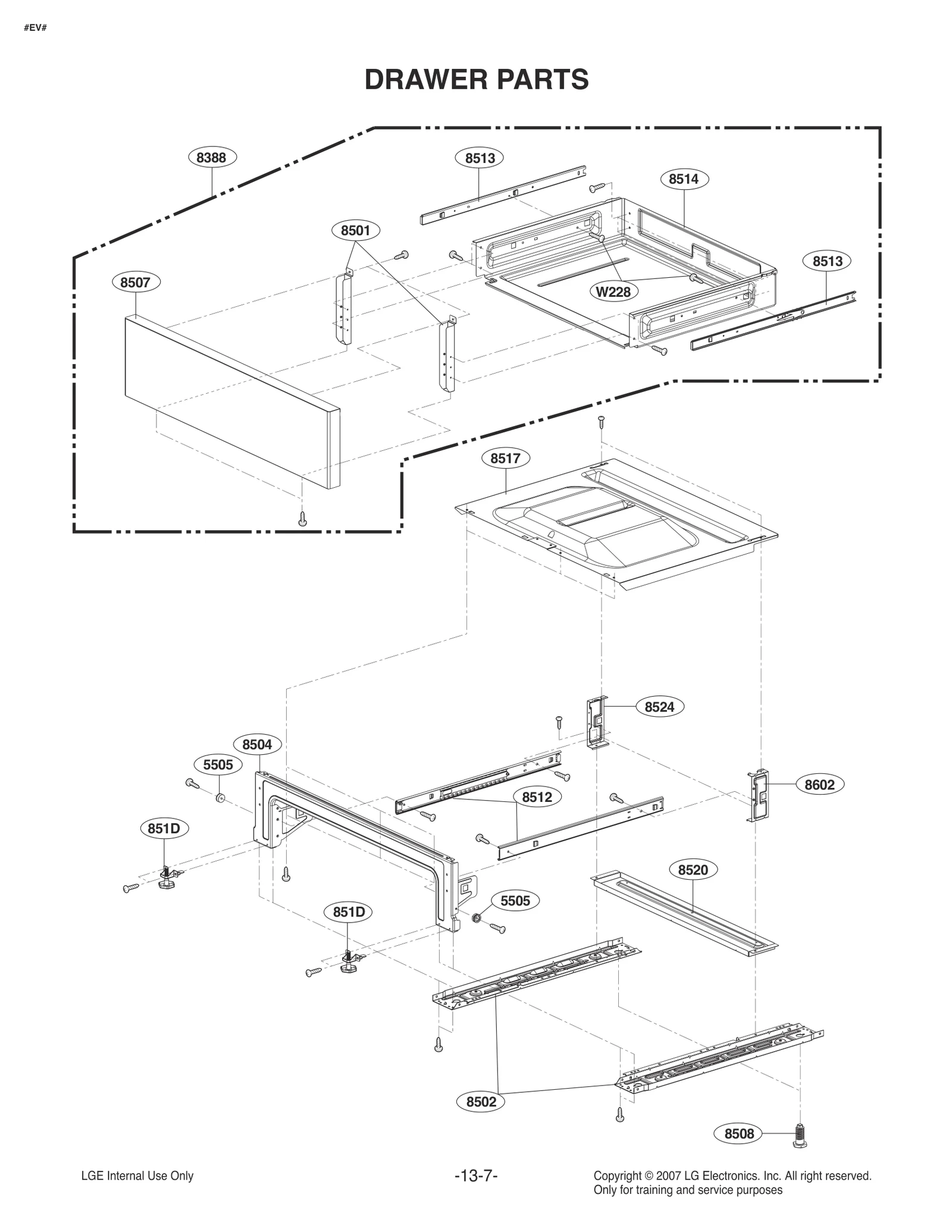 #EV#

DRAWER PARTS

8388
8513
8514
8501
8513
8507
W228
8517
8524
8504
5505
8602
8512
851D
8520
5505
851D
8502
8508

LGE Internal Use Only

-13-7-

Copyright © 2007 LG Electronics. Inc. All right reserved.
Only for training and service purposes