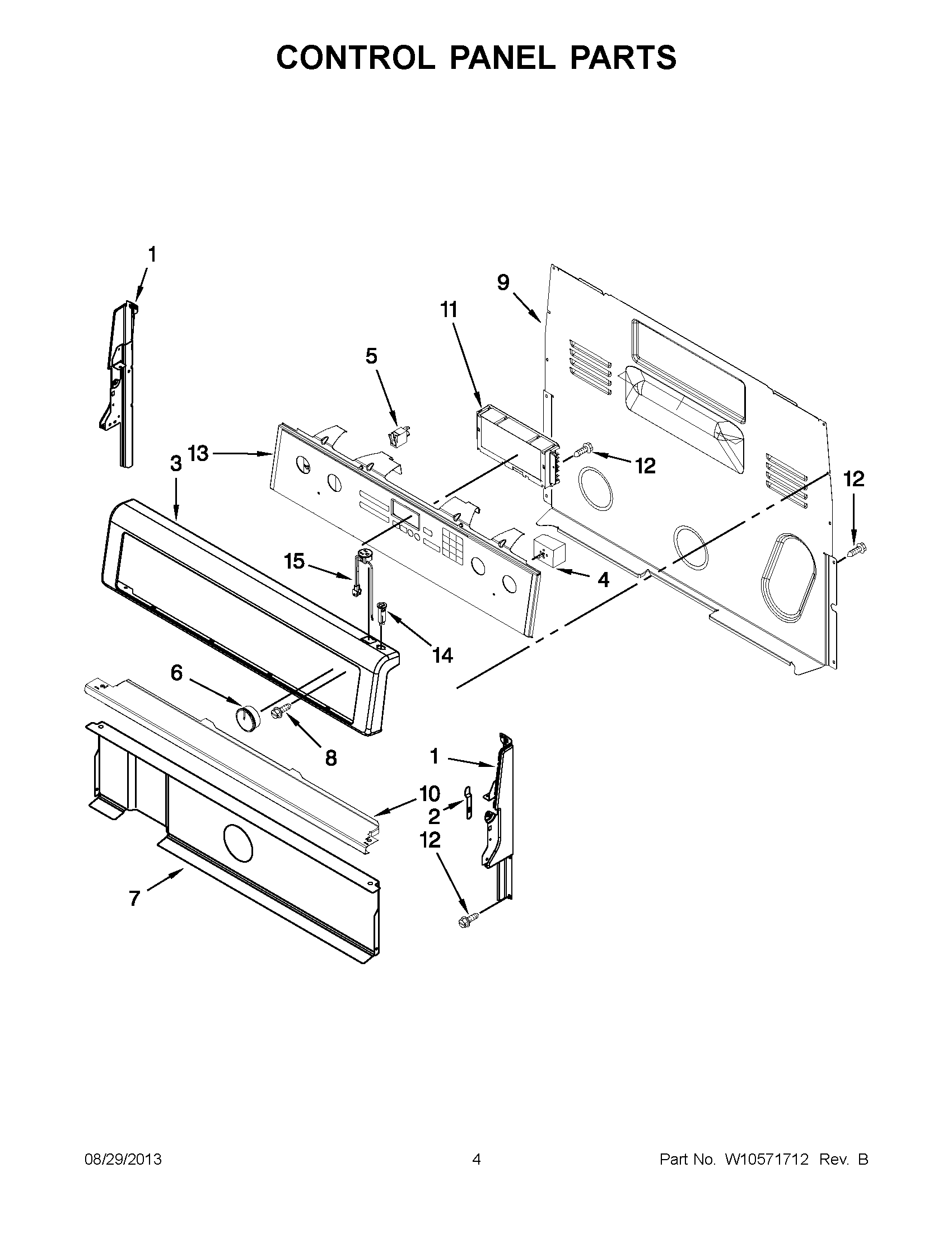 CONTROL PANEL PARTS

1
9
11
5
13
3
12
12
15
4
14
6
8
1
10
2
12
7

08/29/2013
4
Part No. W10571712 Rev. B