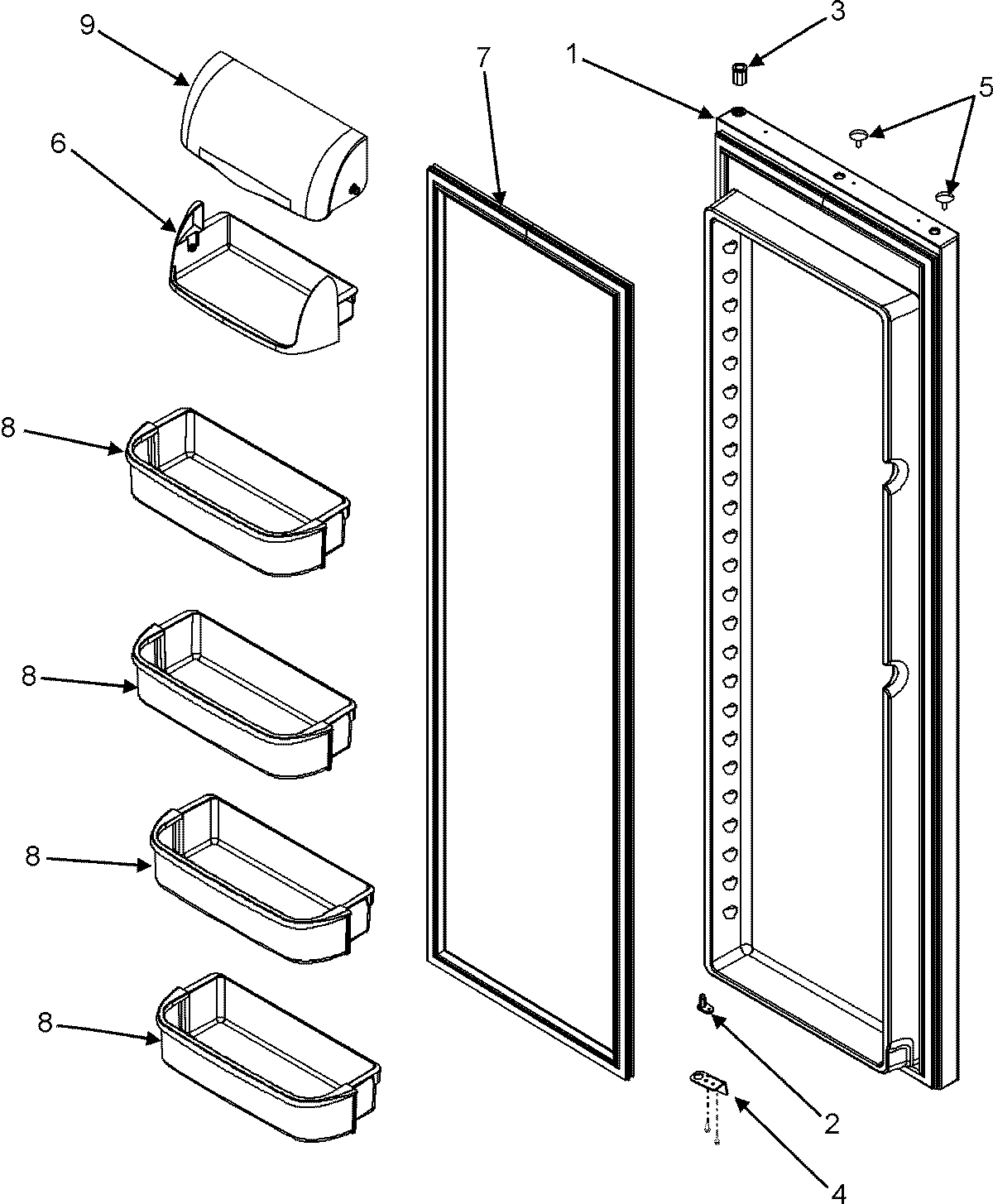 9
7
1
3
5
6
8
8
8
8
2
4