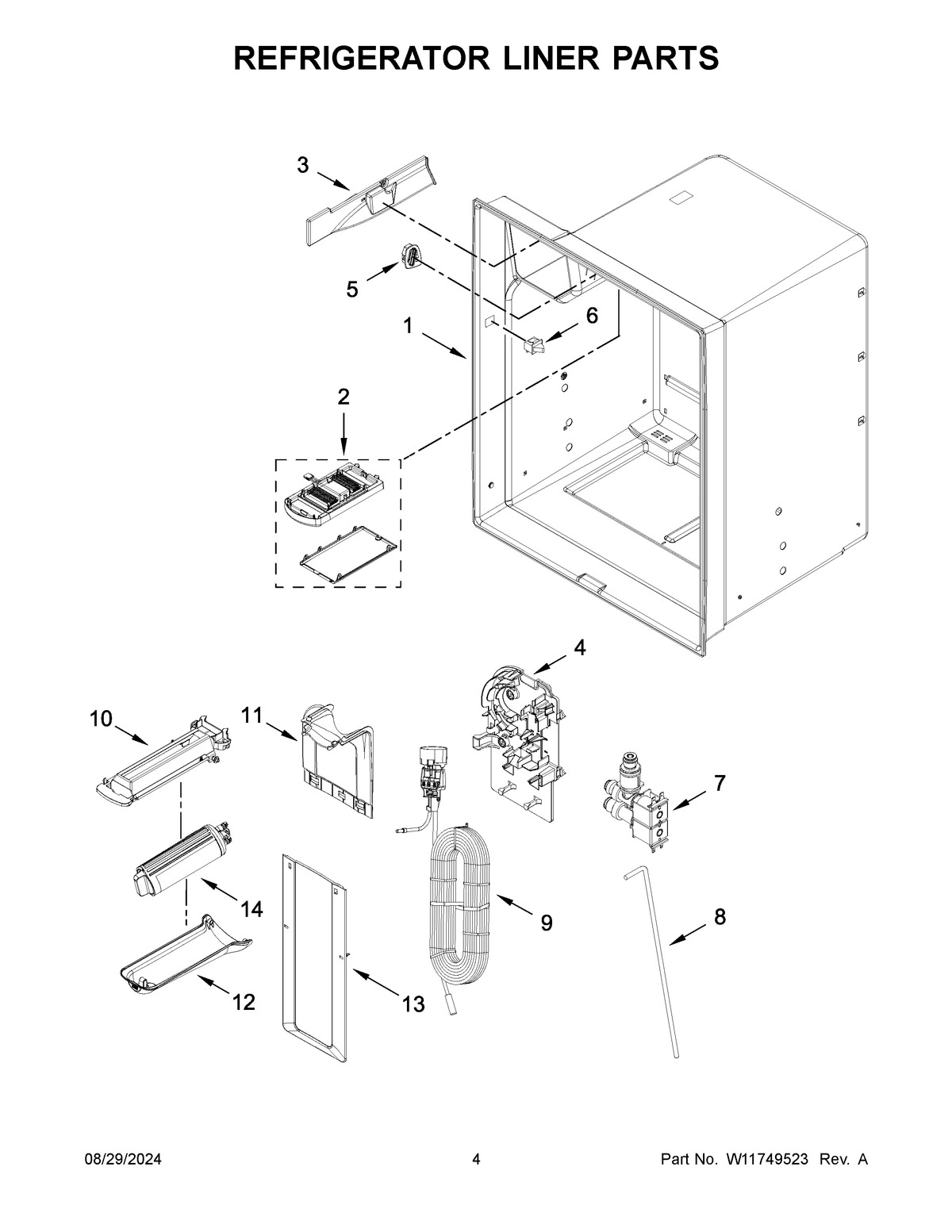 REFRIGERATOR LINER PARTS

3

5

6

1

2

4

10

11

7

14

9

8

12

13

08/29/2024

4

Part No. W11749523 Rev. A