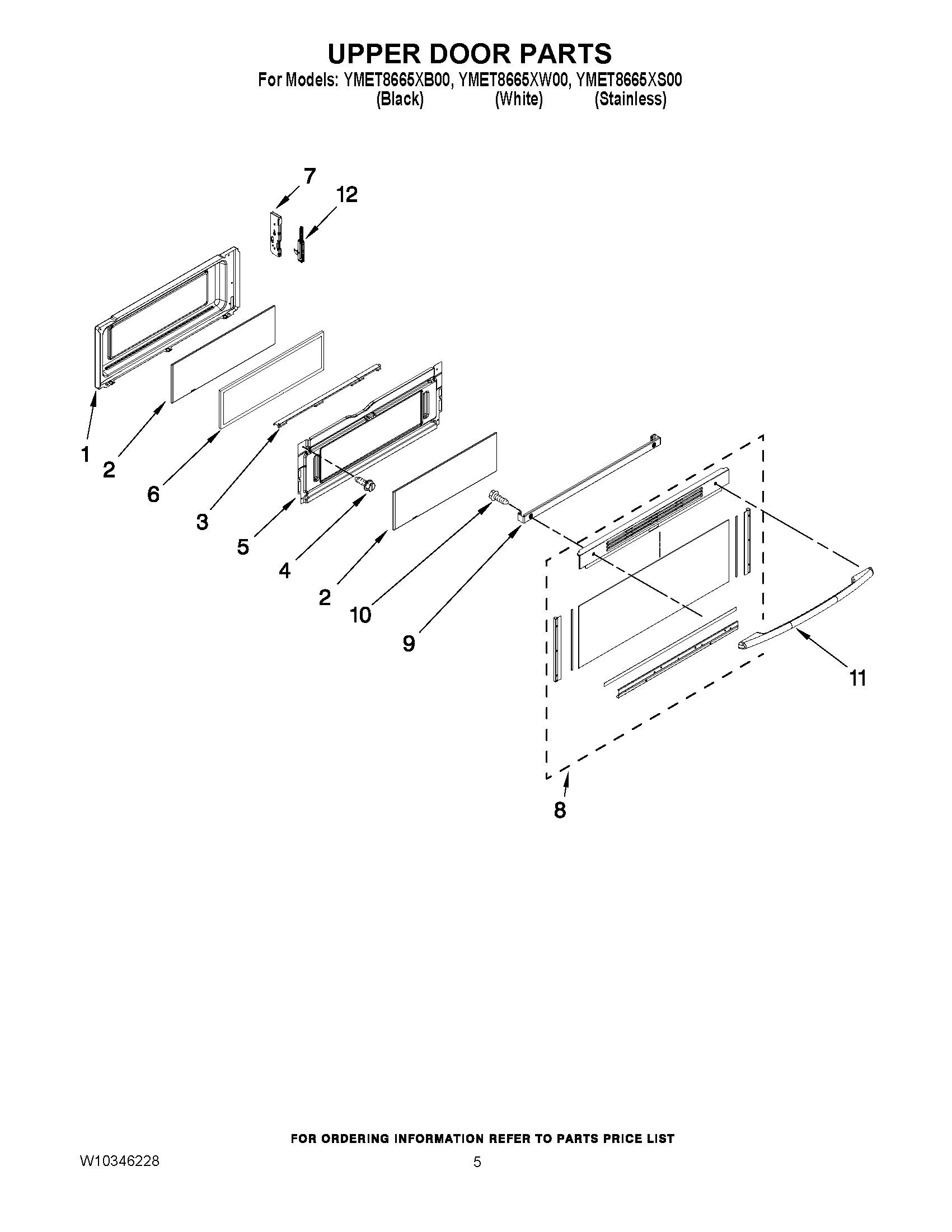 UPPER DOOR PARTS
For Models: YMET8665XB00, YMET8665XW00, YMET8665XS00
(Black) (White) (Stainless)

7
12
1
2
6
3
5
4
2
10
9
11
8

FOR ORDERING INFORMATION REFER TO PARTS PRICE LIST

W10346228

5