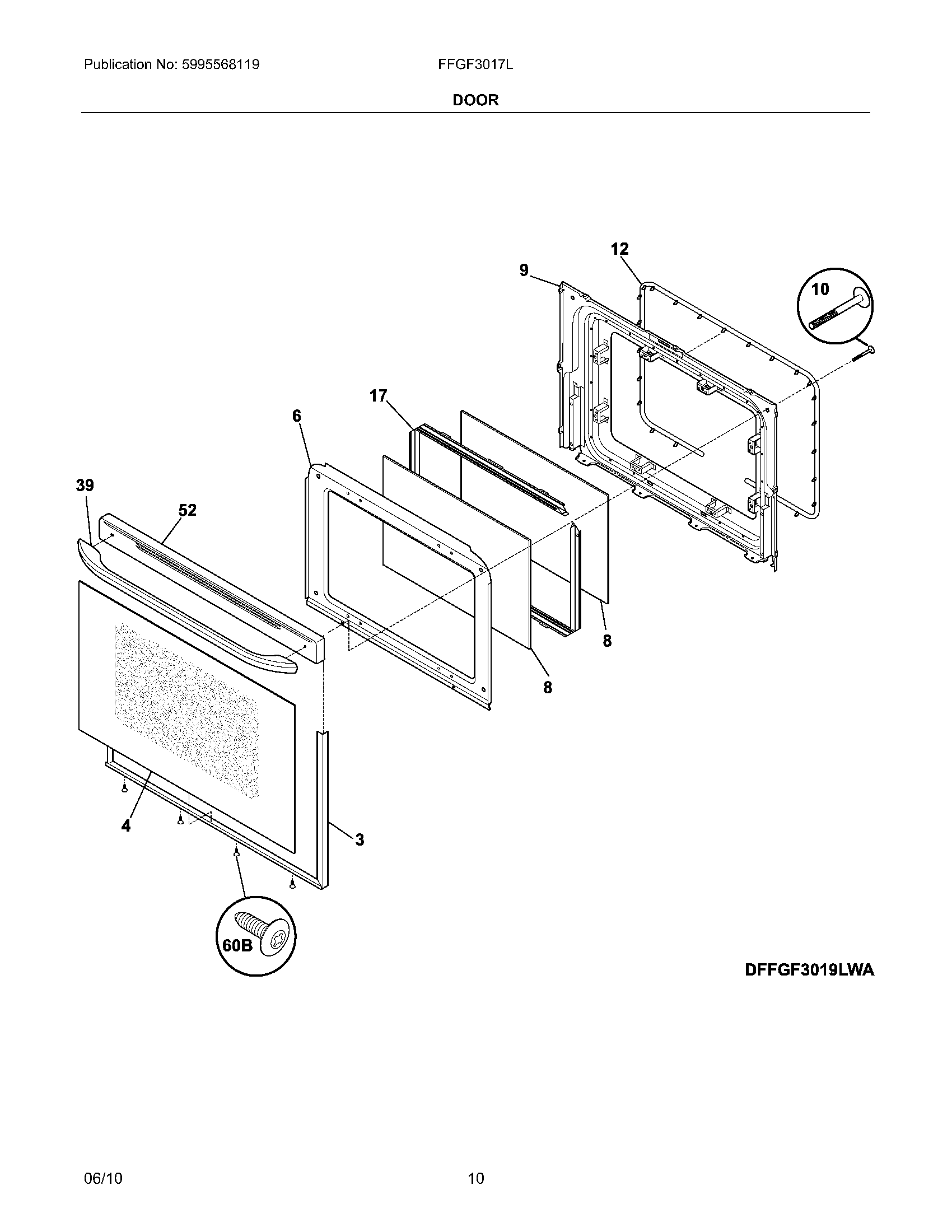 Publication No: 5995568119

FFGF3017L

DOOR

12

9

10

17

6

39

52

8

8

4

3

60B

DFFGF3019LWA

06/10

10