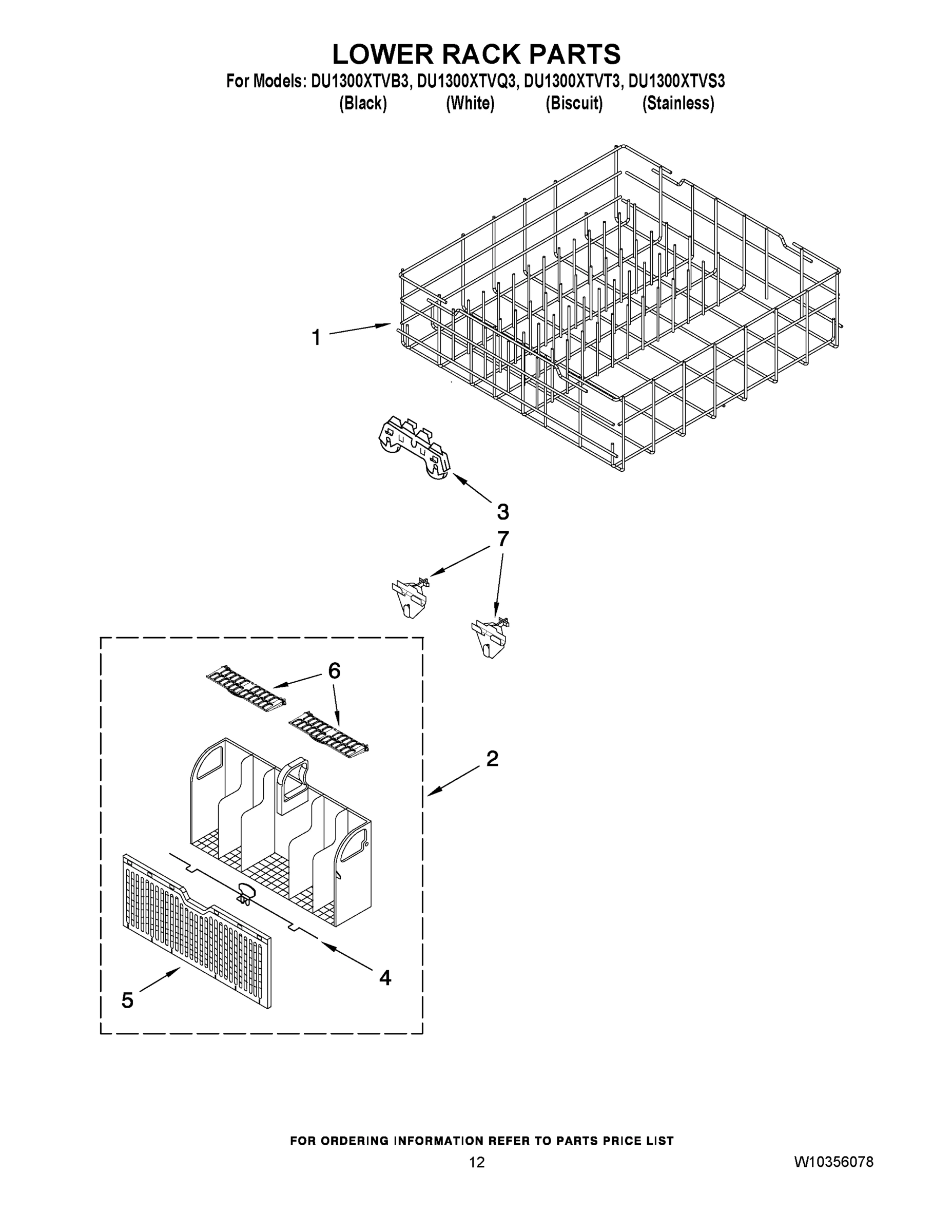 LOWER RACK PARTS

For Models: DU1300XTVB3, DU1300XTVQ3, DU1300XTVT3, DU1300XTVS3
(Black) (White) (Biscuit) (Stainless)

1

3

7

6

2

4

5

FOR ORDERING INFORMATION REFER TO PARTS PRICE LIST

12

W10356078