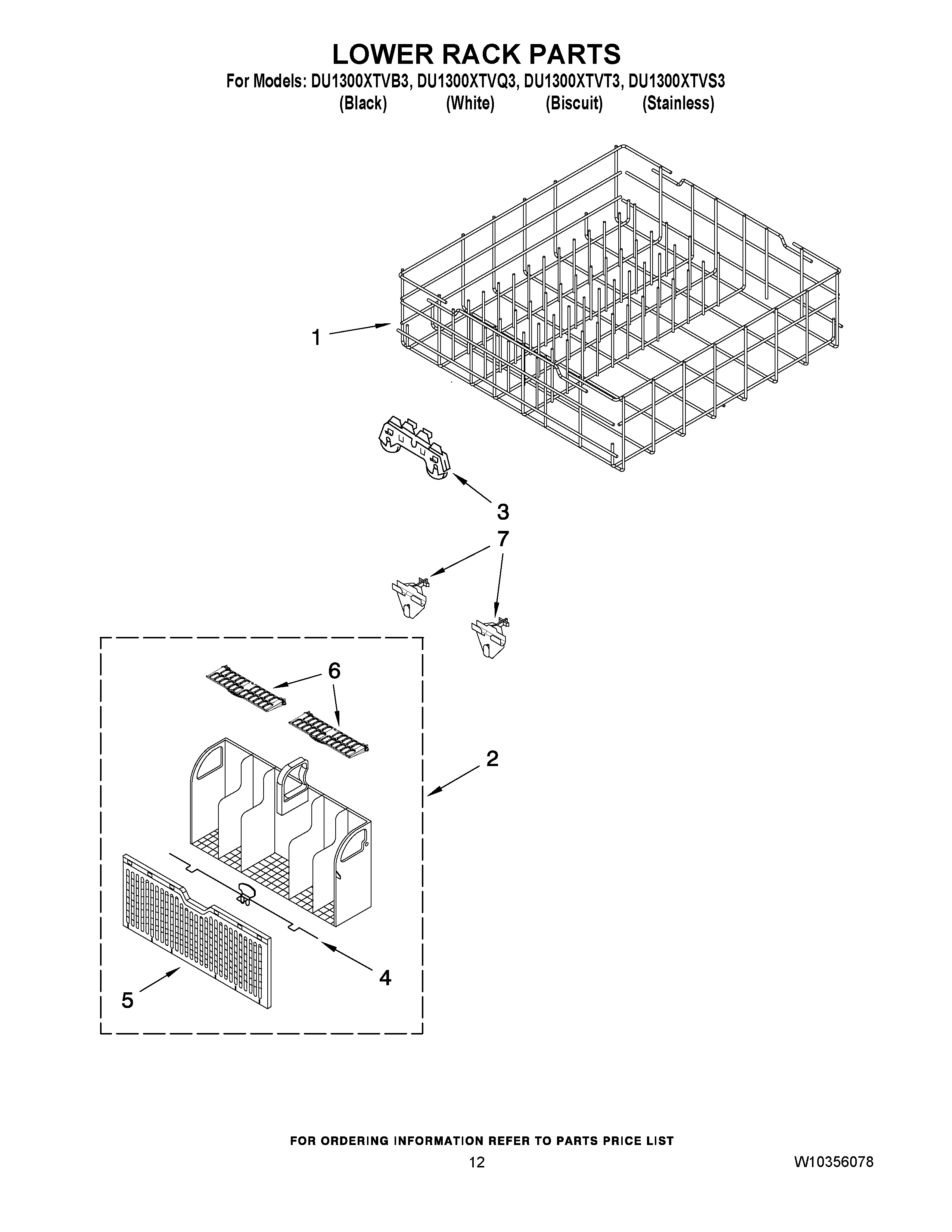 LOWER RACK PARTS

For Models: DU1300XTVB3, DU1300XTVQ3, DU1300XTVT3, DU1300XTVS3
(Black) (White) (Biscuit) (Stainless)

1

3

7

6

2

4

5

FOR ORDERING INFORMATION REFER TO PARTS PRICE LIST

12

W10356078