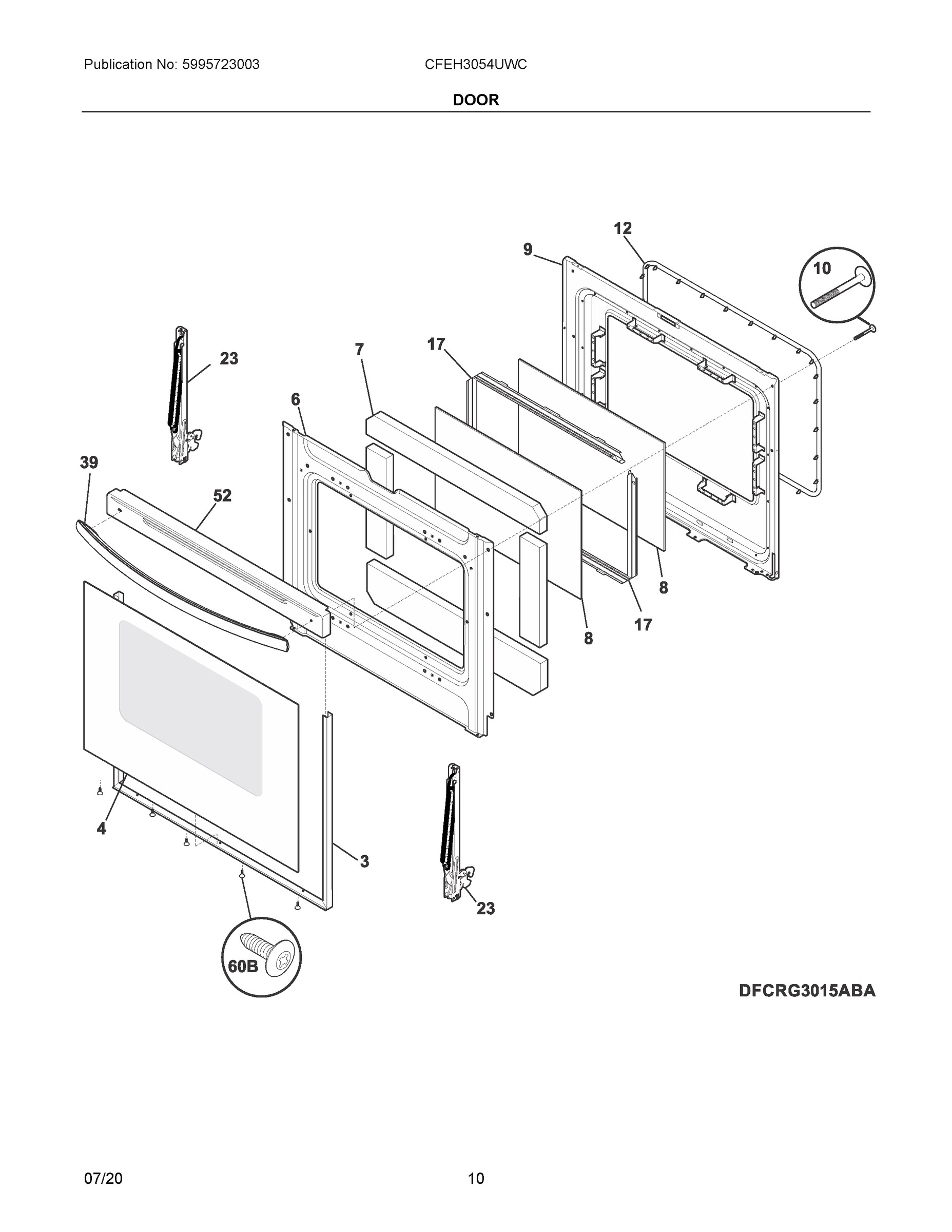 Publication No: 5995723003

CFEH3054UWC

DOOR

12

9

10

23

7

17

6

39

52

8

17

8

4

3

23

60B

DFCRG3015ABA

07/20

10