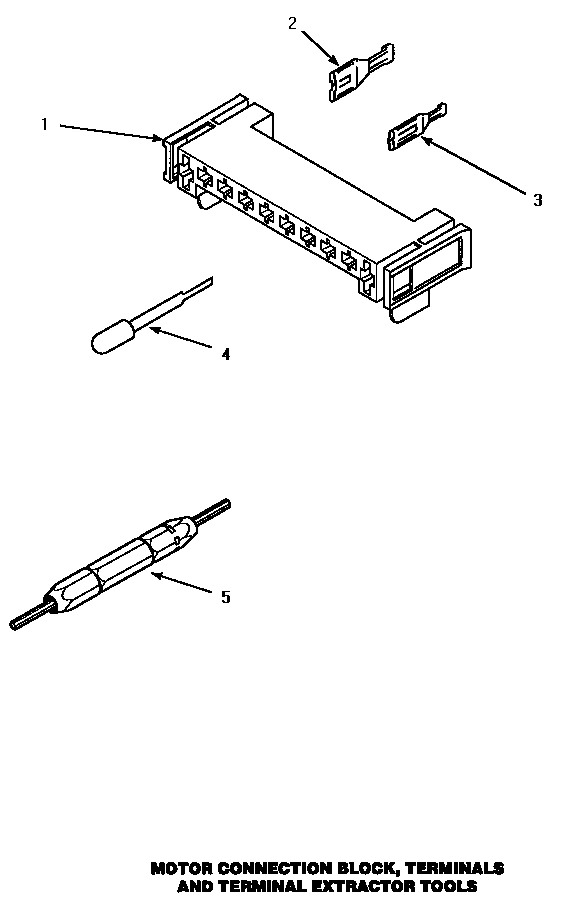 2

1

3

4

5

MOTOR CONNECTION BLOCK, TERMINALS AND TERMINAL EXTRACTOR TOOLS