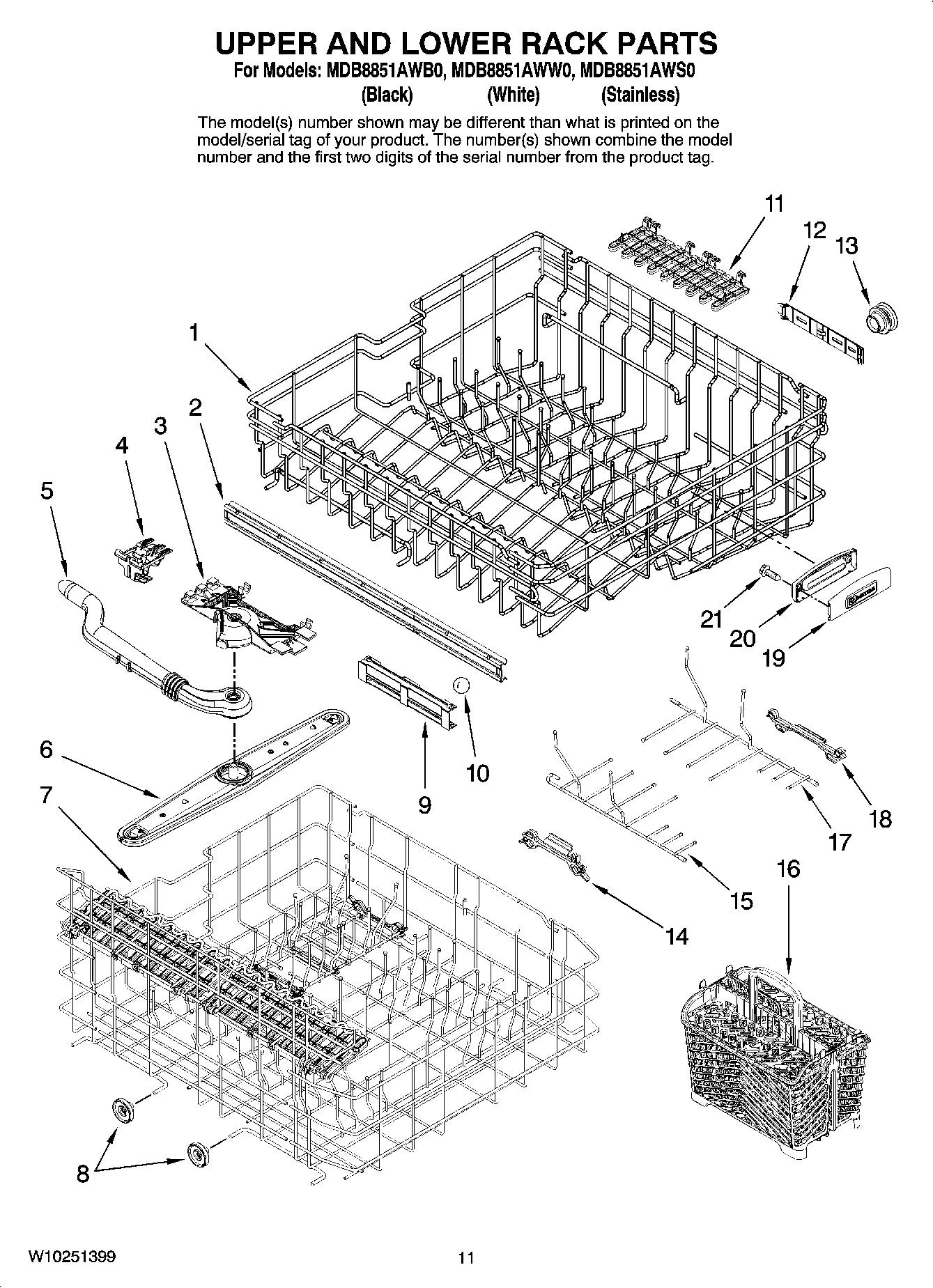 UPPER AND LOWER RACK PARTS
For Models: MDB8851AWB0, MDB8851AWW0, MDB8851AWS0
(Black) (White) (Stainless)

The model(s) number shown may be different than what is printed on the model/serial tag of your product. The number(s) shown combine the model number and the first two digits of the serial number from the product tag.

11
12
13
1
2
3
4
5
21
20
19
6
7
9
10
18
17
16
15
14
8

W10251399
11