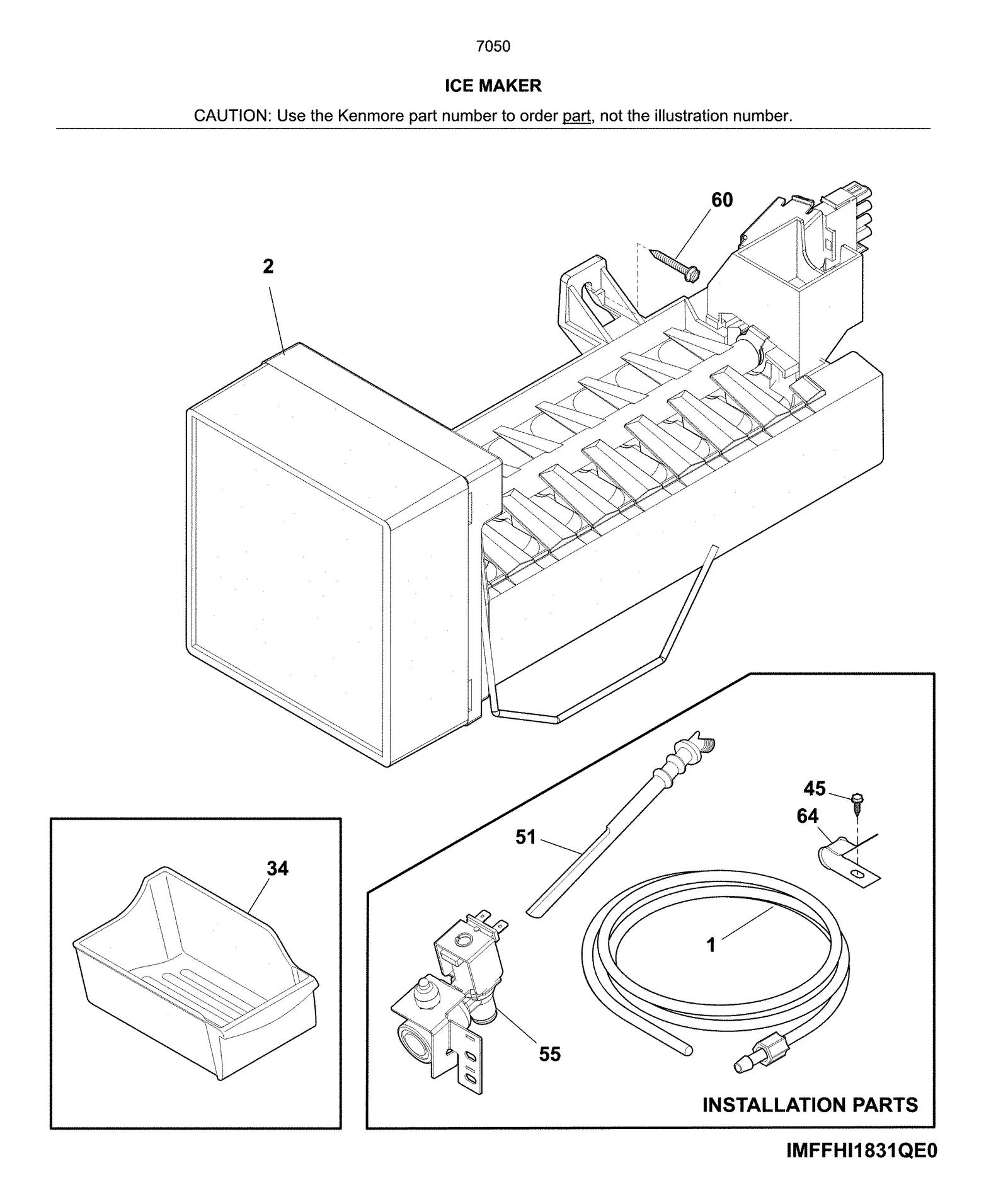 7050

ICE MAKER

CAUTION: Use the Kenmore part number to order part, not the illustration number.

60

2

45

64

51

34

1

55

INSTALLATION PARTS

IMFFHI1831QE0