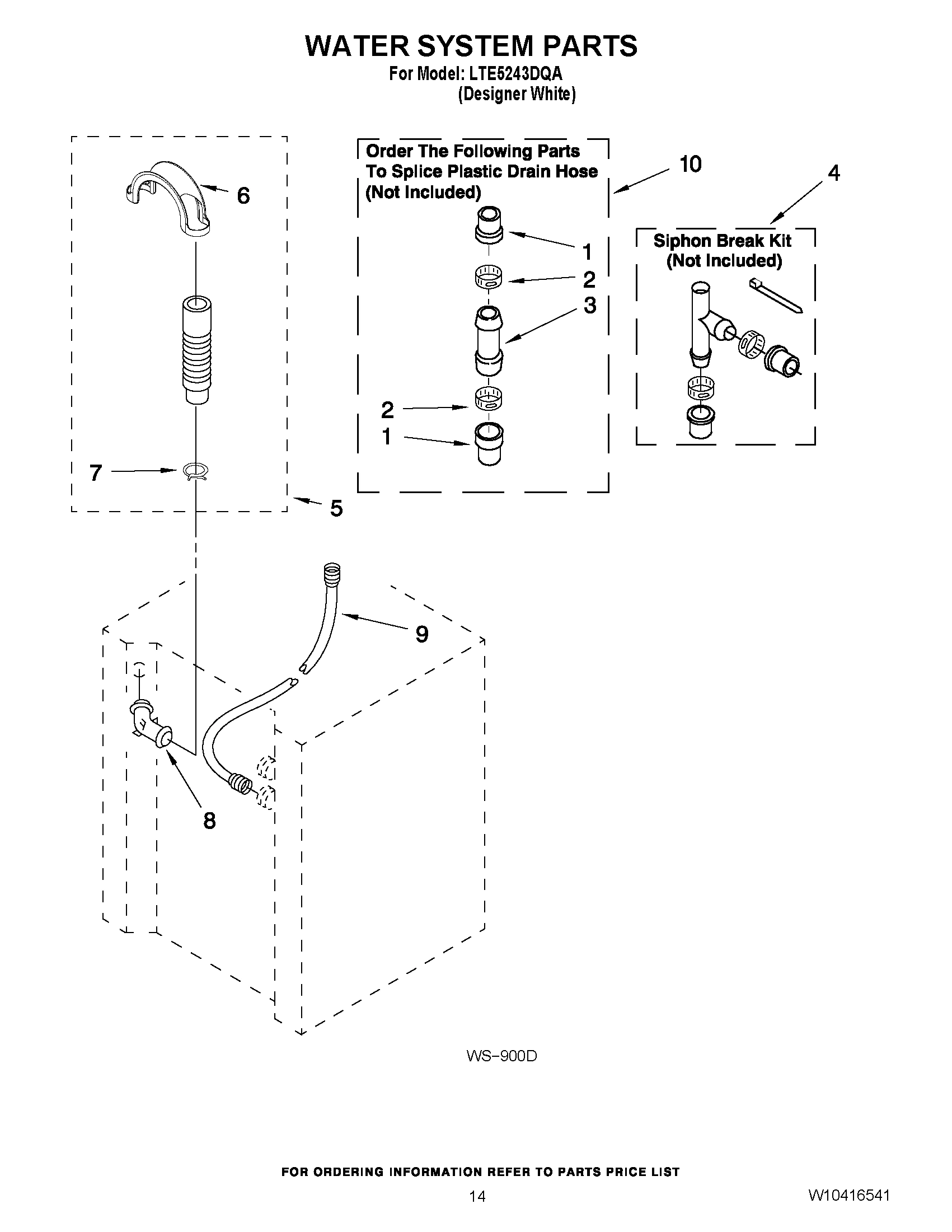 WATER SYSTEM PARTS
For Model: LTE5243DQA
(Designer White)

6

7

5

Order The Following Parts To Splice Plastic Drain Hose (Not Included)

10

1

2

3

2

1

4

Siphon Break Kit (Not Included)

9

8

WS−900D

FOR ORDERING INFORMATION REFER TO PARTS PRICE LIST

14

W10416541