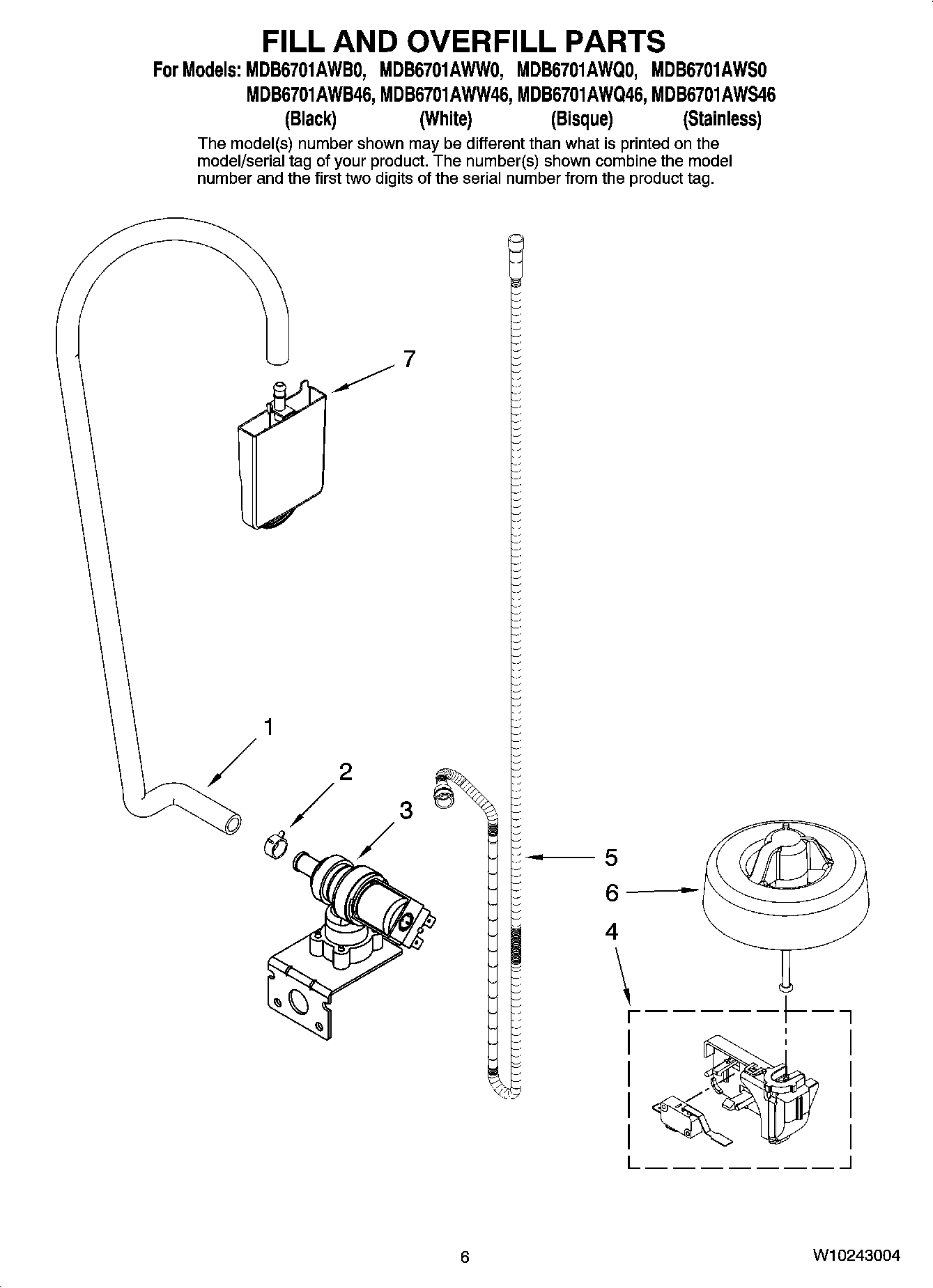 FILL AND OVERFILL PARTS

For Models: MDB6701AWB0, MDB6701AWW0, MDB6701AWQ0, MDB6701AWS0
MDB6701AWB46, MDB6701AWW46, MDB6701AWQ46, MDB6701AWS46
(Black) (White) (Bisque) (Stainless)

The model(s) number shown may be different than what is printed on the model/serial tag of your product. The number(s) shown combine the model number and the first two digits of the serial number from the product tag.

7

1

2

3

5

6

4

6

W10243004