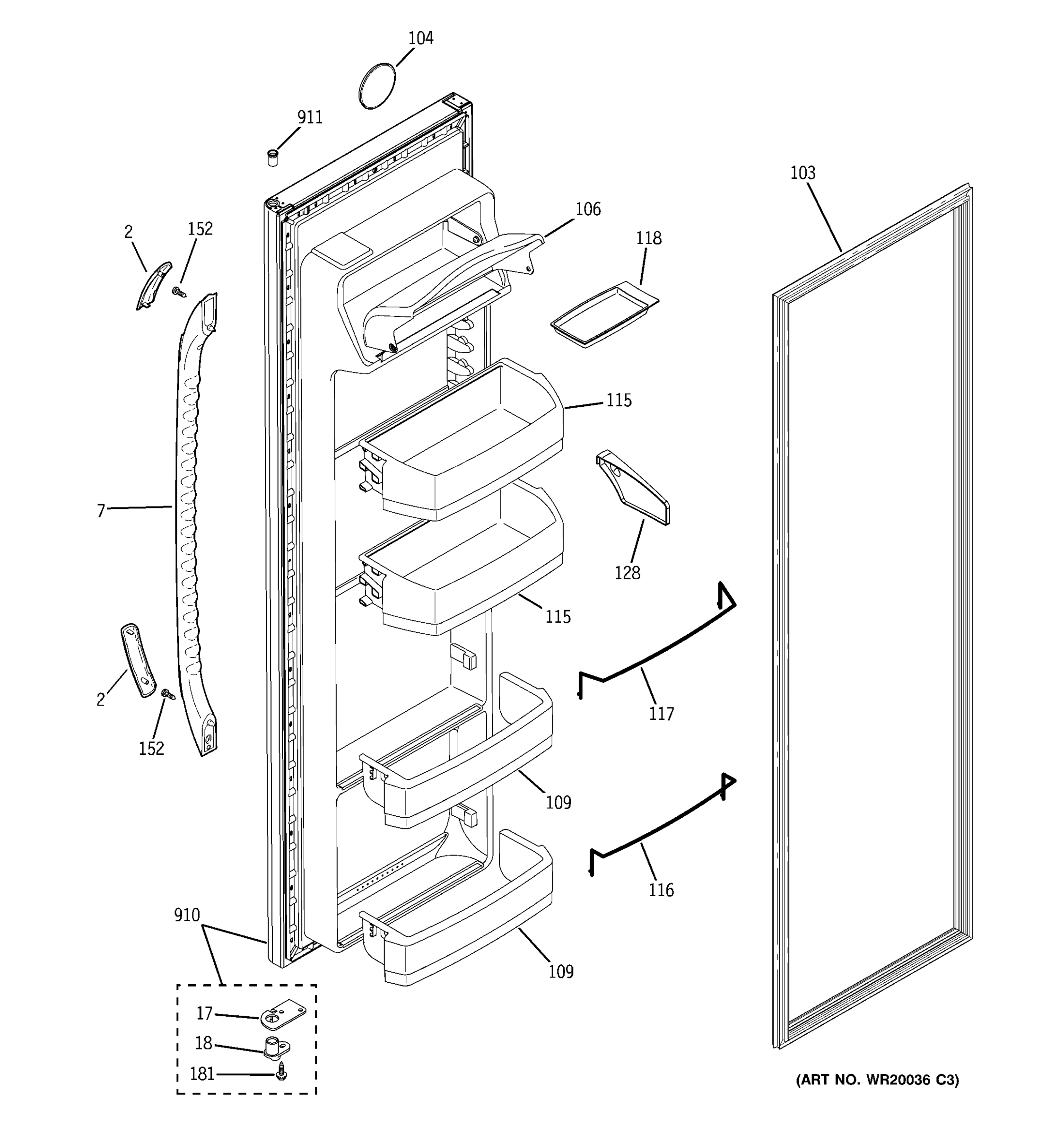 104
911
103
106
2
152
118
115
7
128
115
117
2
152
109
116
910
109
17
18
181
(ART NO. WR20036 C3)