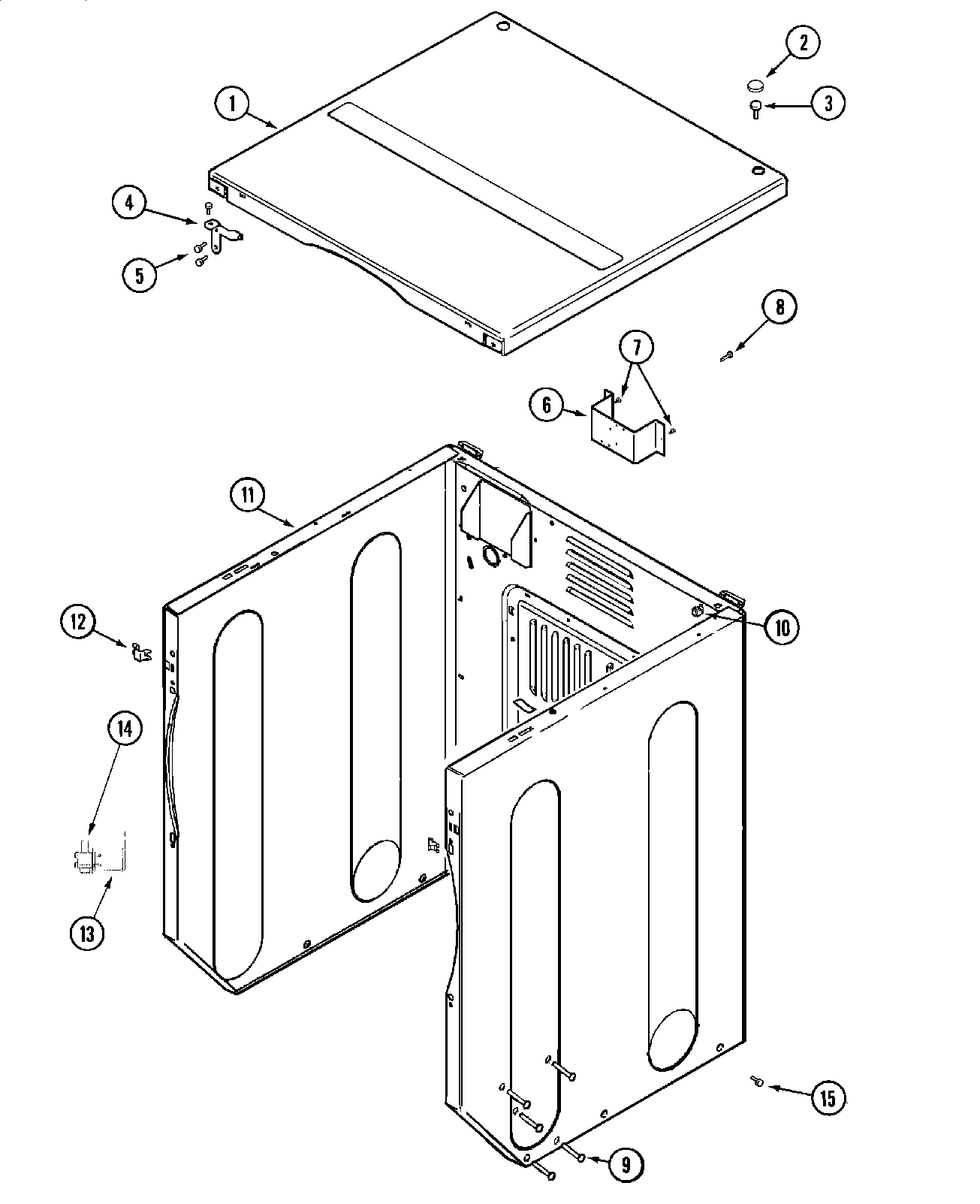 1
2
3
4
5
8
7
6
11
10
12
14
13
15
9