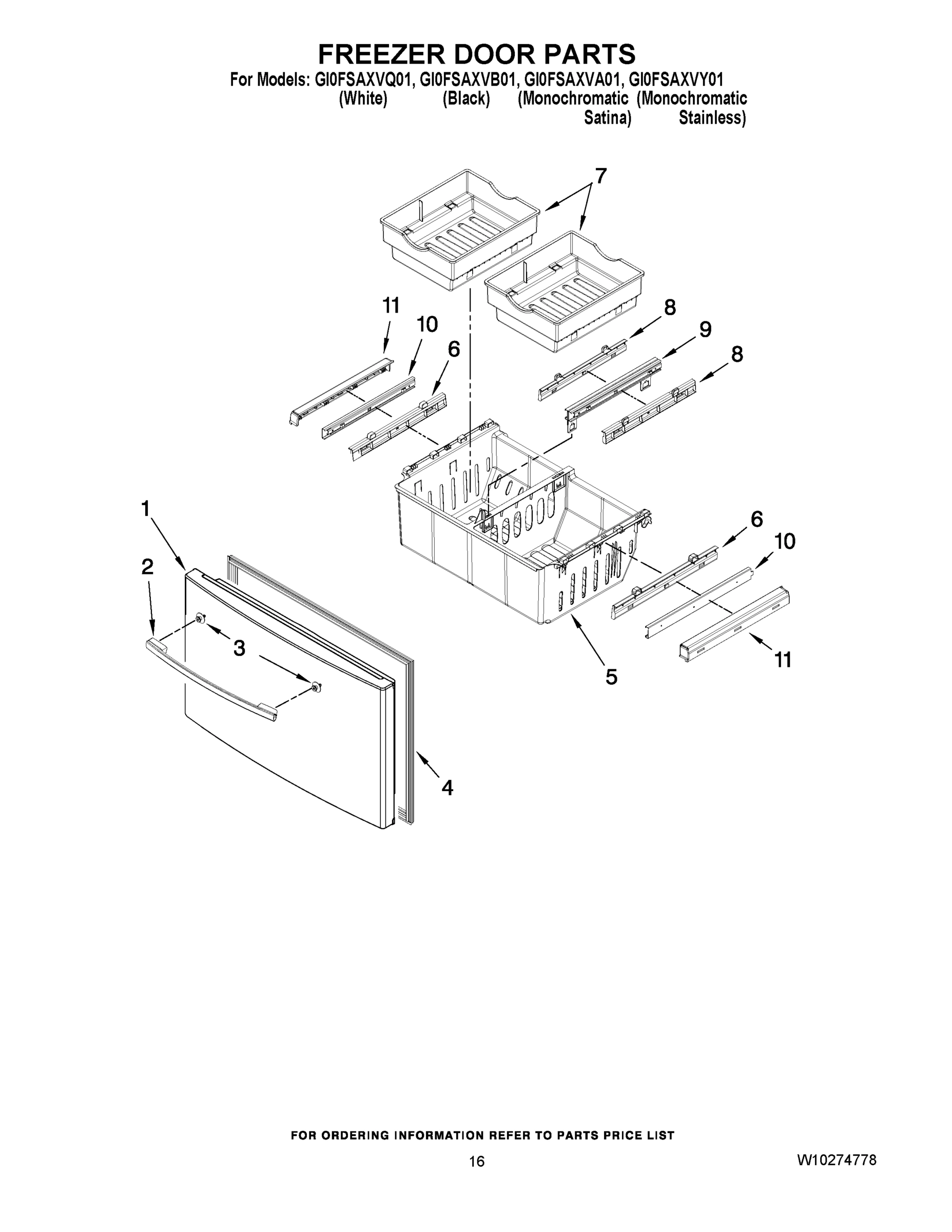 FREEZER DOOR PARTS

For Models: GI0FSAXVQ01, GI0FSAXVB01, GI0FSAXVA01, GI0FSAXVY01
(White) (Black) (Monochromatic Satina) (Monochromatic Stainless)

7

11

10

6

8

9

8

1

2

3

6

10

11

5

4

FOR ORDERING INFORMATION REFER TO PARTS PRICE LIST

16

W10274778