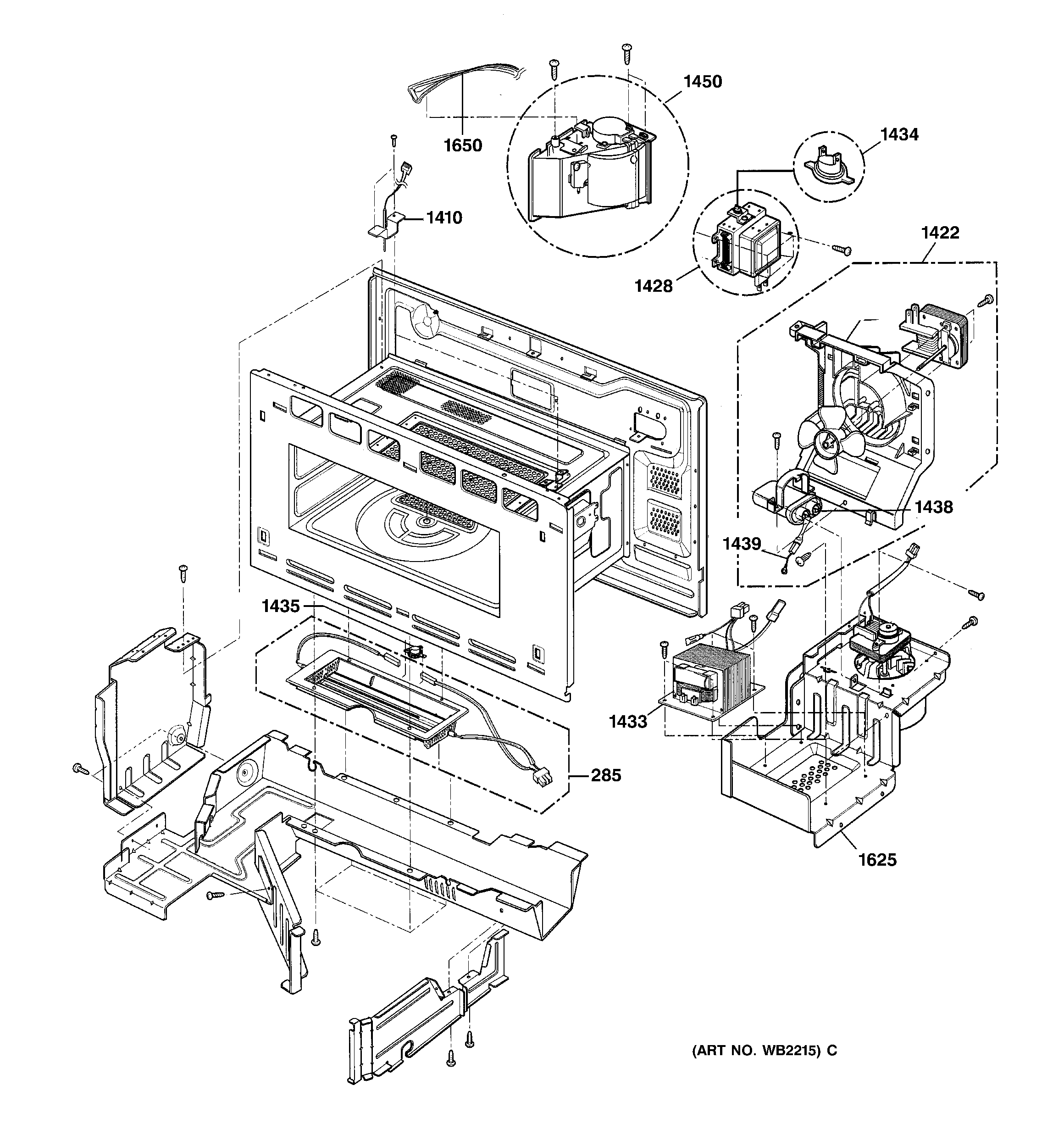 1450
1650
1434
1410
1422
1428
1438
1439
1435
1433
285
1625
(ART NO. WB2215) C