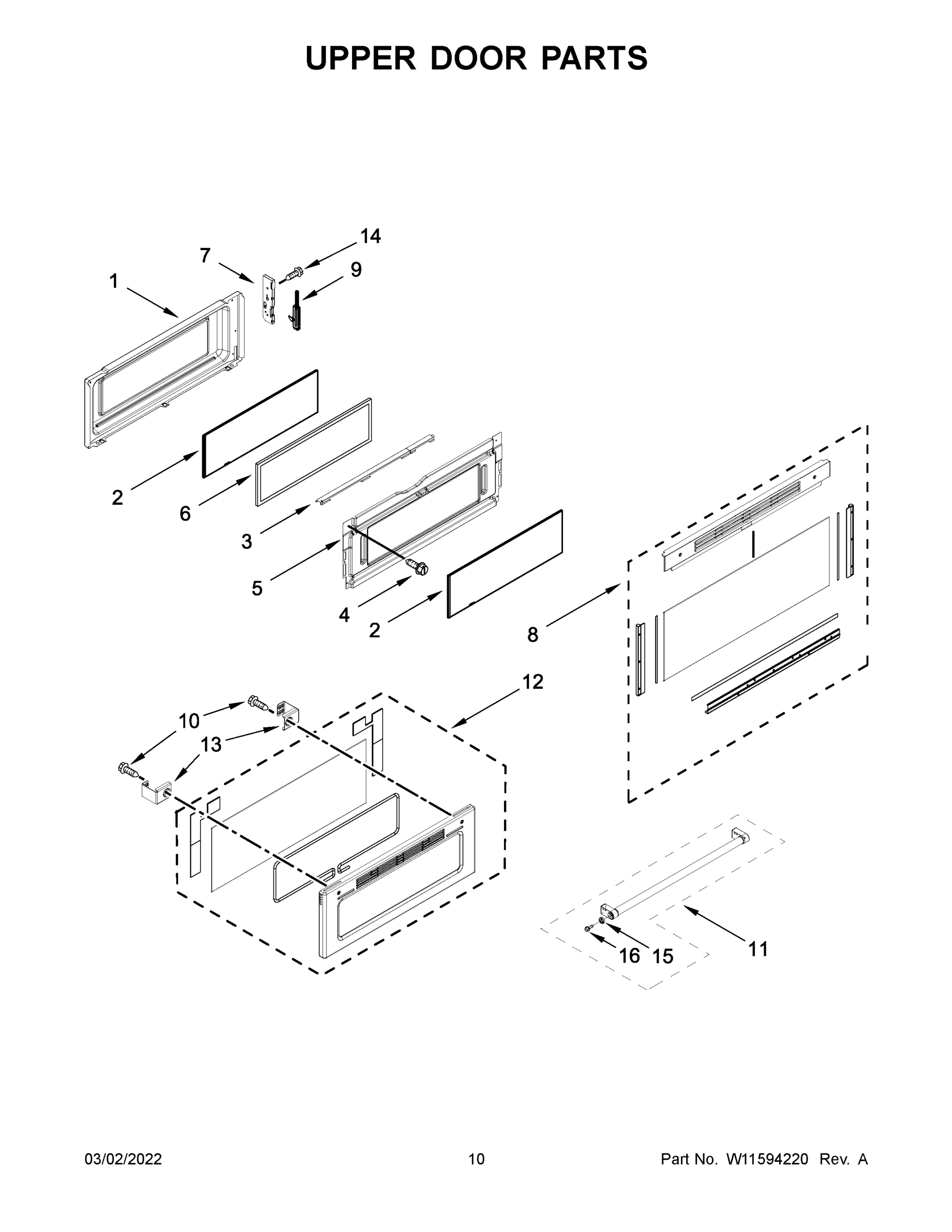 UPPER DOOR PARTS

14
7
9
1
2
6
3
5
4
2
8
12
10
13
16
15
11

03/02/2022
10
Part No. W11594220 Rev. A