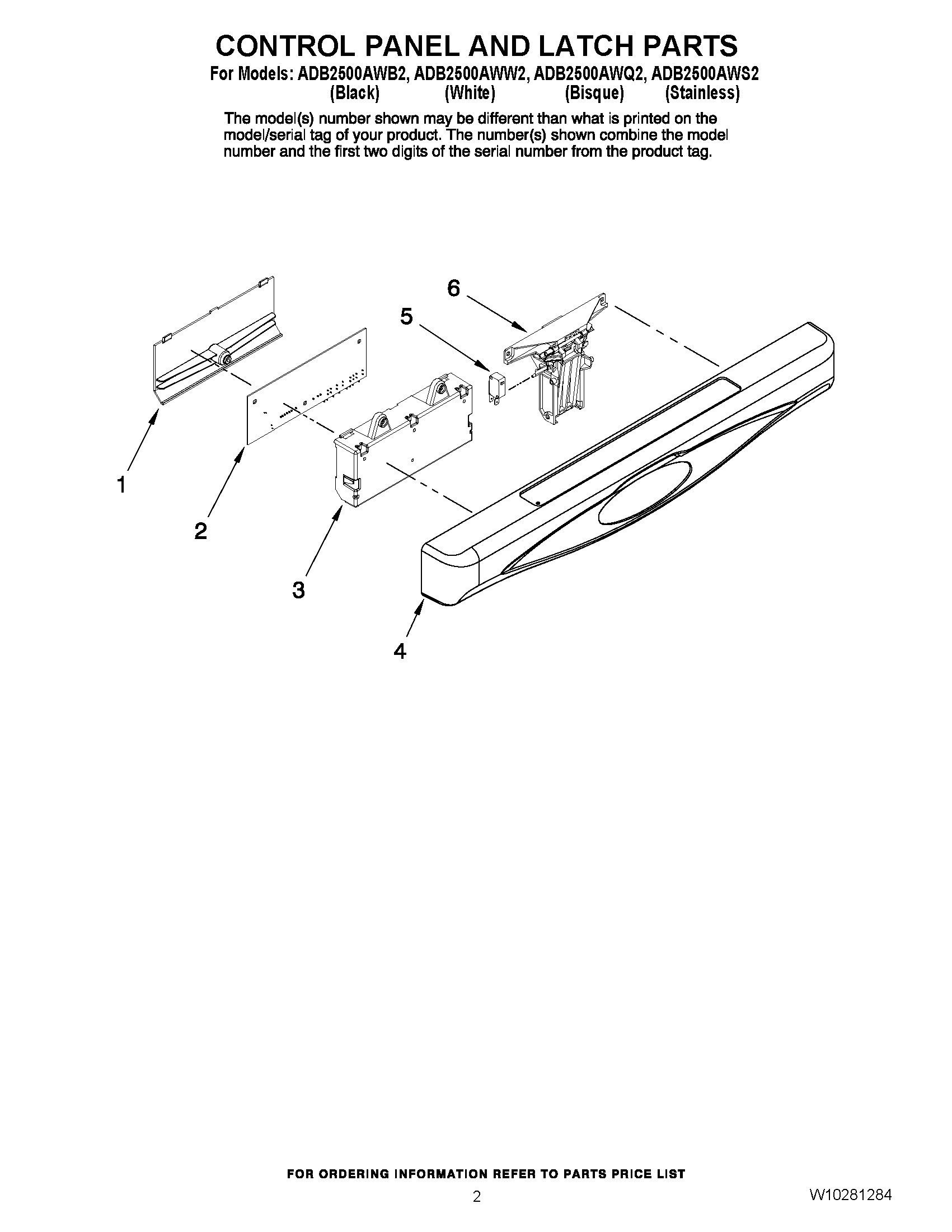 CONTROL PANEL AND LATCH PARTS
For Models: ADB2500AWB2, ADB2500AWW2, ADB2500AWQ2, ADB2500AWS2
(Black) (White) (Bisque) (Stainless)

The model(s) number shown may be different than what is printed on the model/serial tag of your product. The number(s) shown combine the model number and the first two digits of the serial number from the product tag.

6
5
1
2
3
4

FOR ORDERING INFORMATION REFER TO PARTS PRICE LIST
2
W10281284