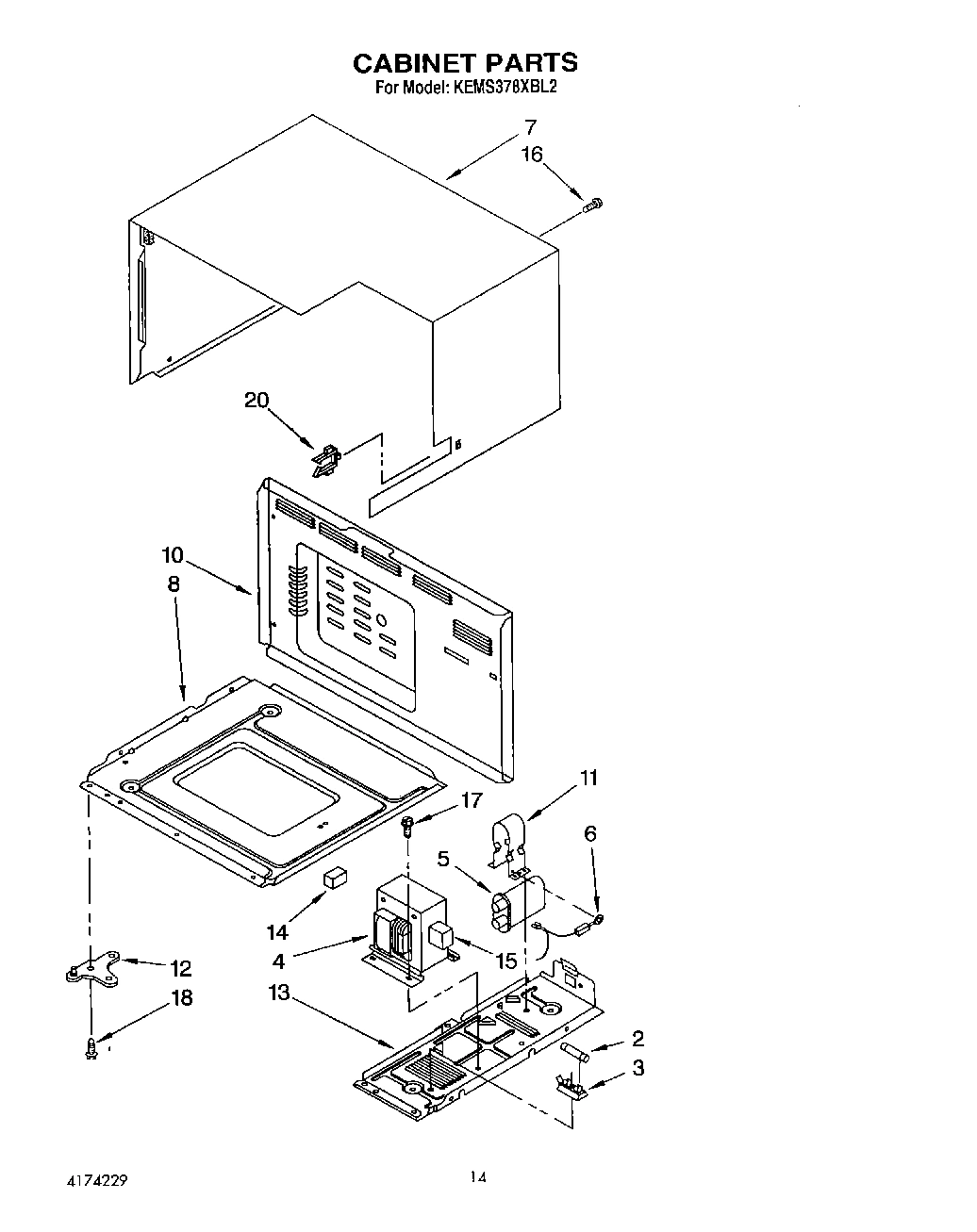 CABINET PARTS
For Model: KEMS378XBL2

7
16
20
10
8
11
17
6
5
14
4
15
12
18
13
2
3

4174229

14