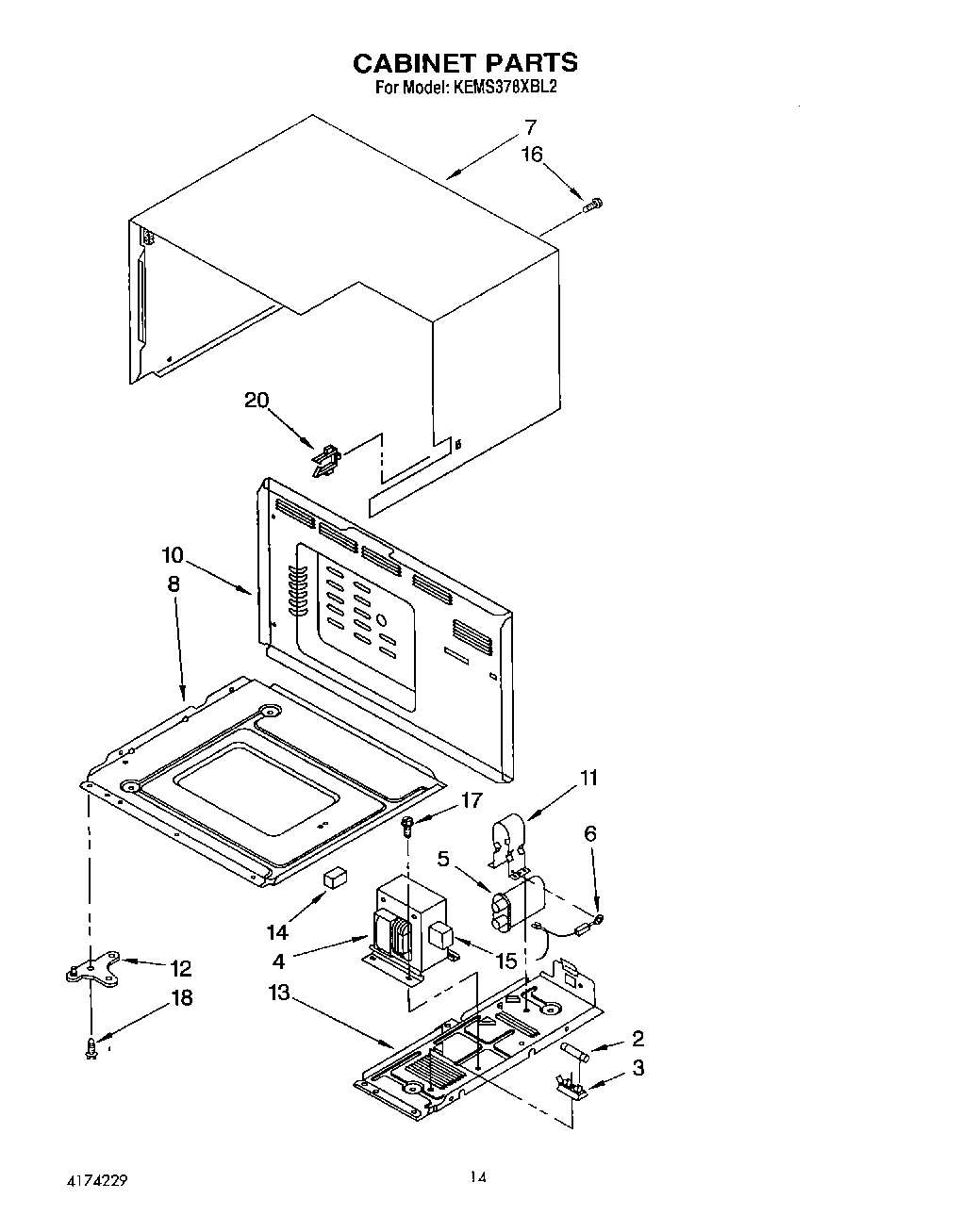 CABINET PARTS
For Model: KEMS378XBL2

7
16
20
10
8
11
17
6
5
14
4
15
12
18
13
2
3

4174229
14