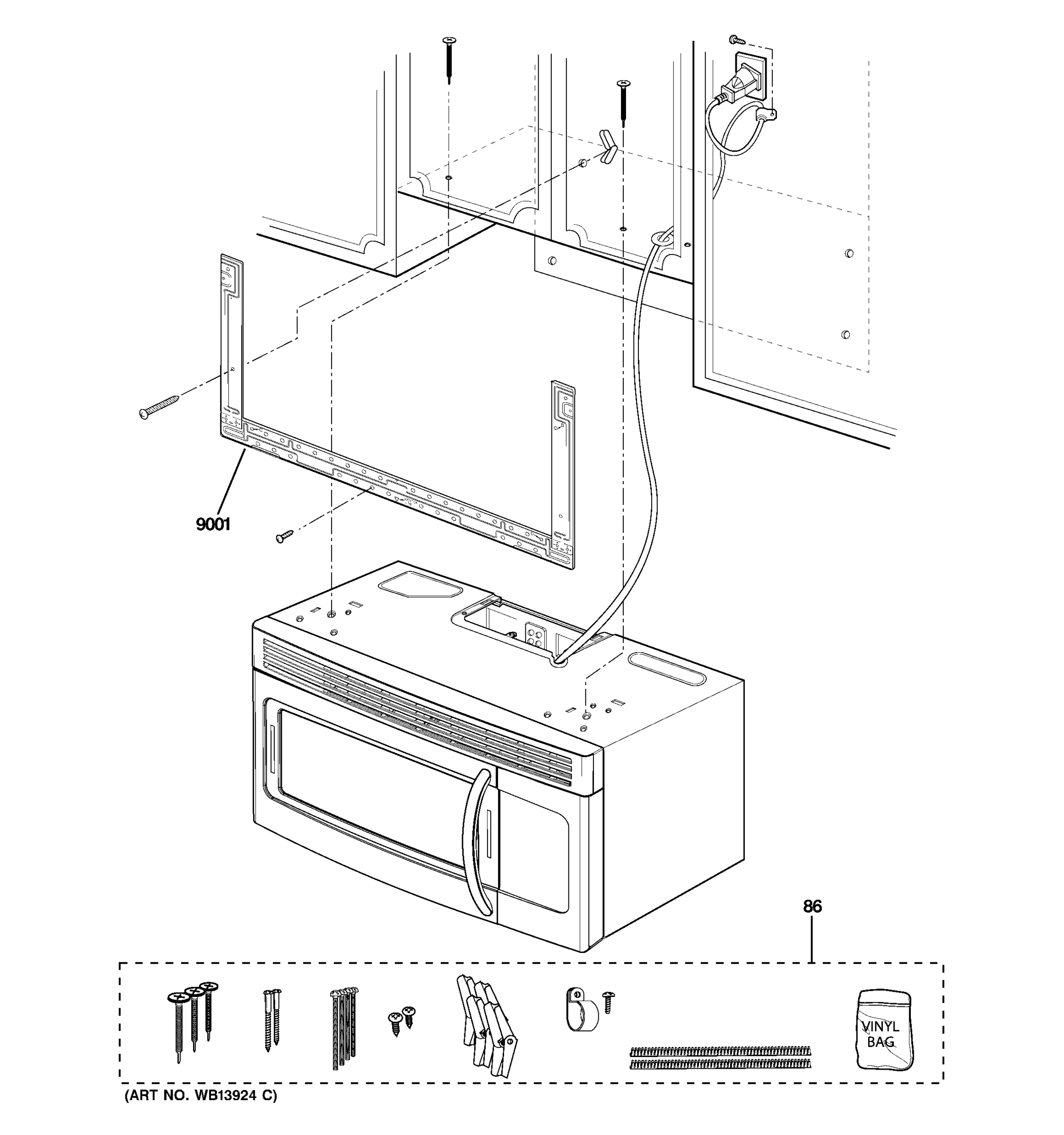 9001

86

VINYL BAG

(ART NO. WB13924 C)