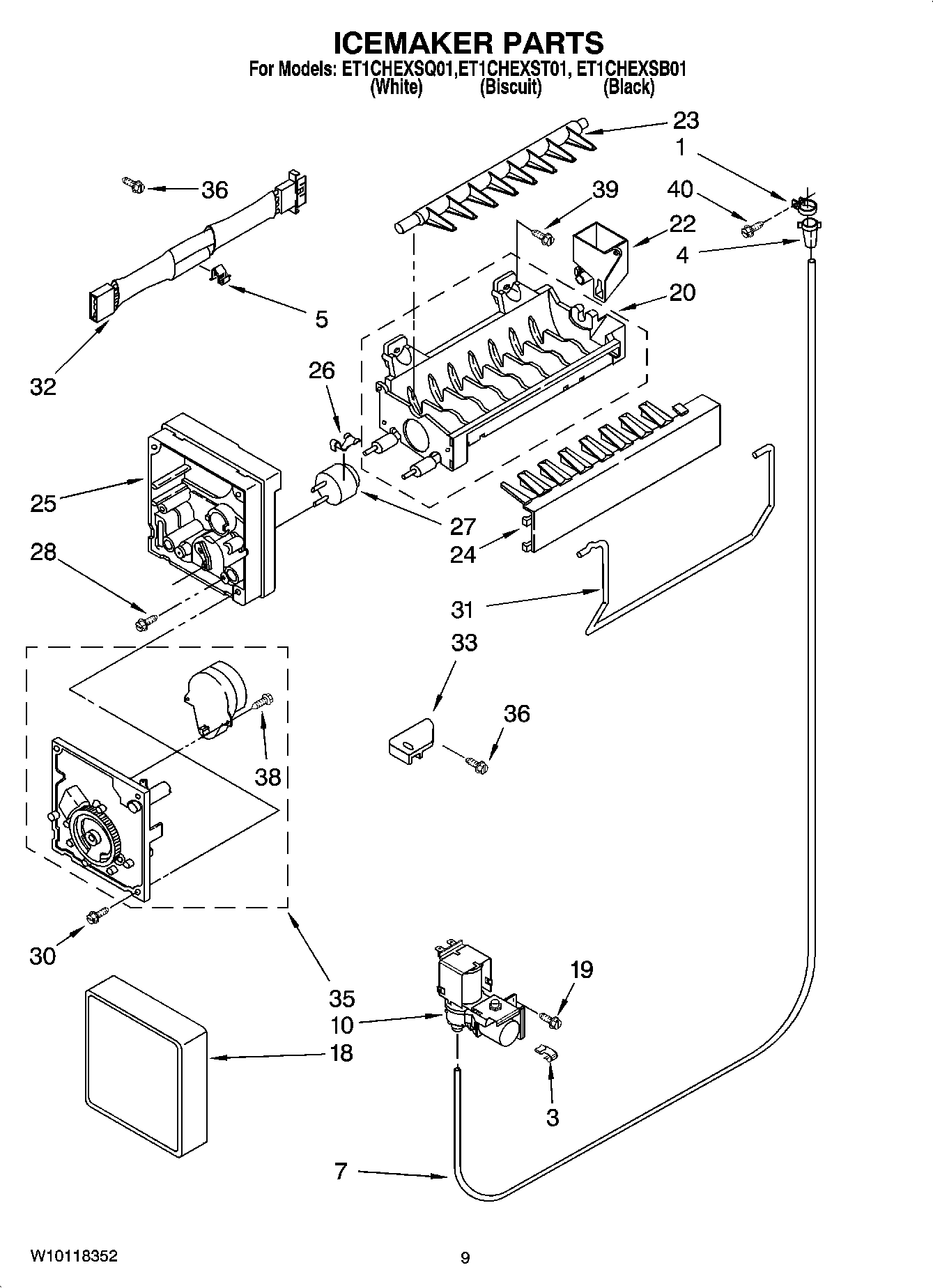 ICEMAKER PARTS
For Models: ET1CHEXSQ01,ET1CHEXST01, ET1CHEXSB01
(White) (Biscuit) (Black)

23
1
36
39
40
22
4
20
5
32
26
25
27
24
28
31
33
36
38
30
35
19
10
18
3
7

W10118352
9