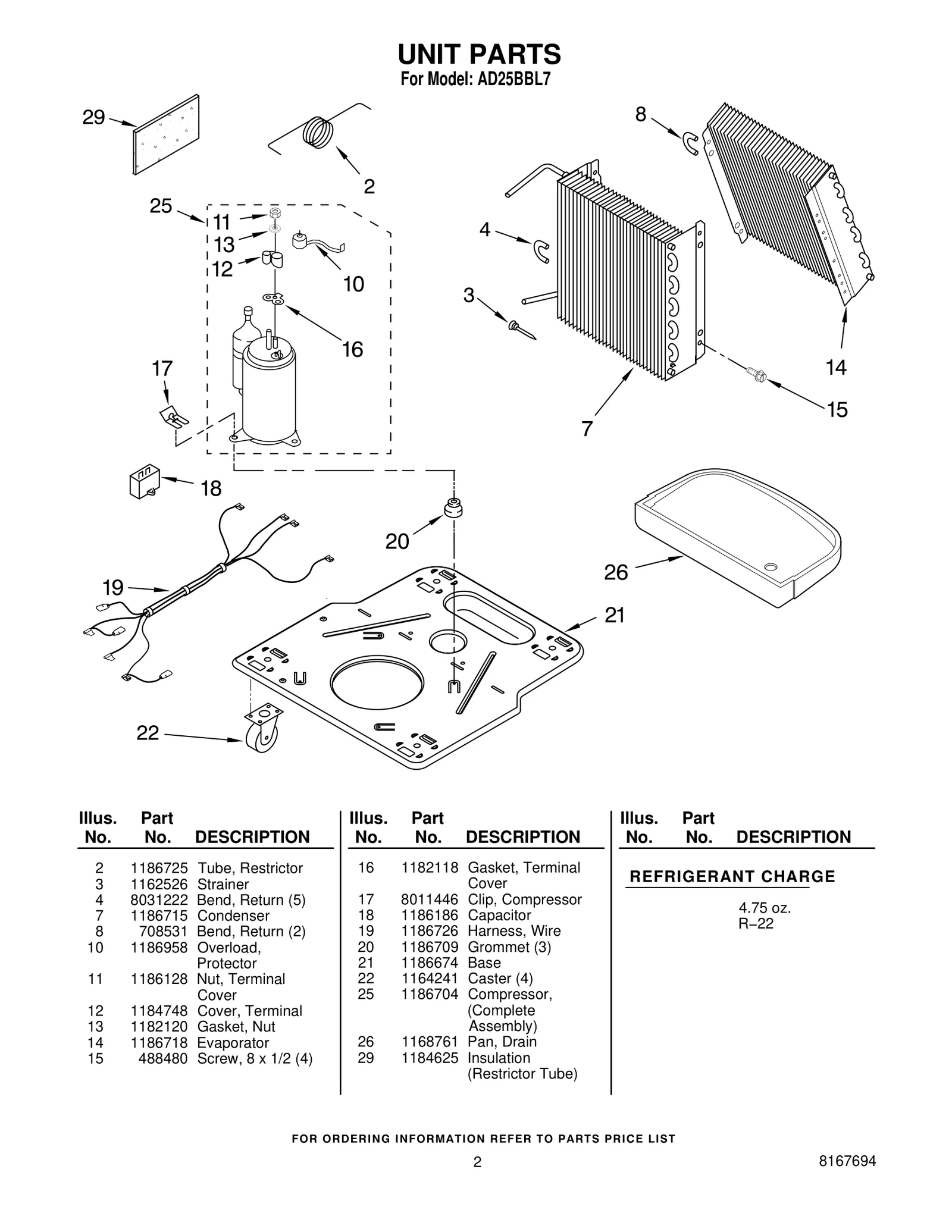 UNIT PARTS
For Model: AD25BBL7

29
2
8
25
11
13
12
10
4
3
16
17
14
15
7
18
20
26
19
21
22

| Illus. No. | Part No. | DESCRIPTION |
|---|---|---|
| 2 | 1186725 | Tube, Restrictor |
| 3 | 1162526 | Strainer |
| 4 | 8031222 | Bend, Return (5) |
| 7 | 1186715 | Condenser |
| 8 | 708531 | Bend, Return (2) |
| 10 | 1186958 | Overload, Protector |
| 11 | 1186128 | Nut, Terminal Cover |
| 12 | 1184748 | Cover, Terminal |
| 13 | 1182120 | Gasket, Nut |
| 14 | 1186718 | Evaporator |
| 15 | 488480 | Screw, 8 x 1/2 (4) |

| Illus. No. | Part No. | DESCRIPTION |
|---|---|---|
| 16 | 1182118 | Gasket, Terminal Cover |
| 17 | 8011446 | Clip, Compressor |
| 18 | 1186186 | Capacitor |
| 19 | 1186726 | Harness, Wire |
| 20 | 1186709 | Grommet (3) |
| 21 | 1186674 | Base |
| 22 | 1164241 | Caster (4) |
| 25 | 1186704 | Compressor, (Complete Assembly) |
| 26 | 1168761 | Pan, Drain |
| 29 | 1184625 | Insulation (Restrictor Tube) |

| Illus. No. | Part No. | DESCRIPTION |
|---|---|---|

REFRIGERANT CHARGE

4.75 oz.
R–22

FOR ORDERING INFORMATION REFER TO PARTS PRICE LIST

2

8167694