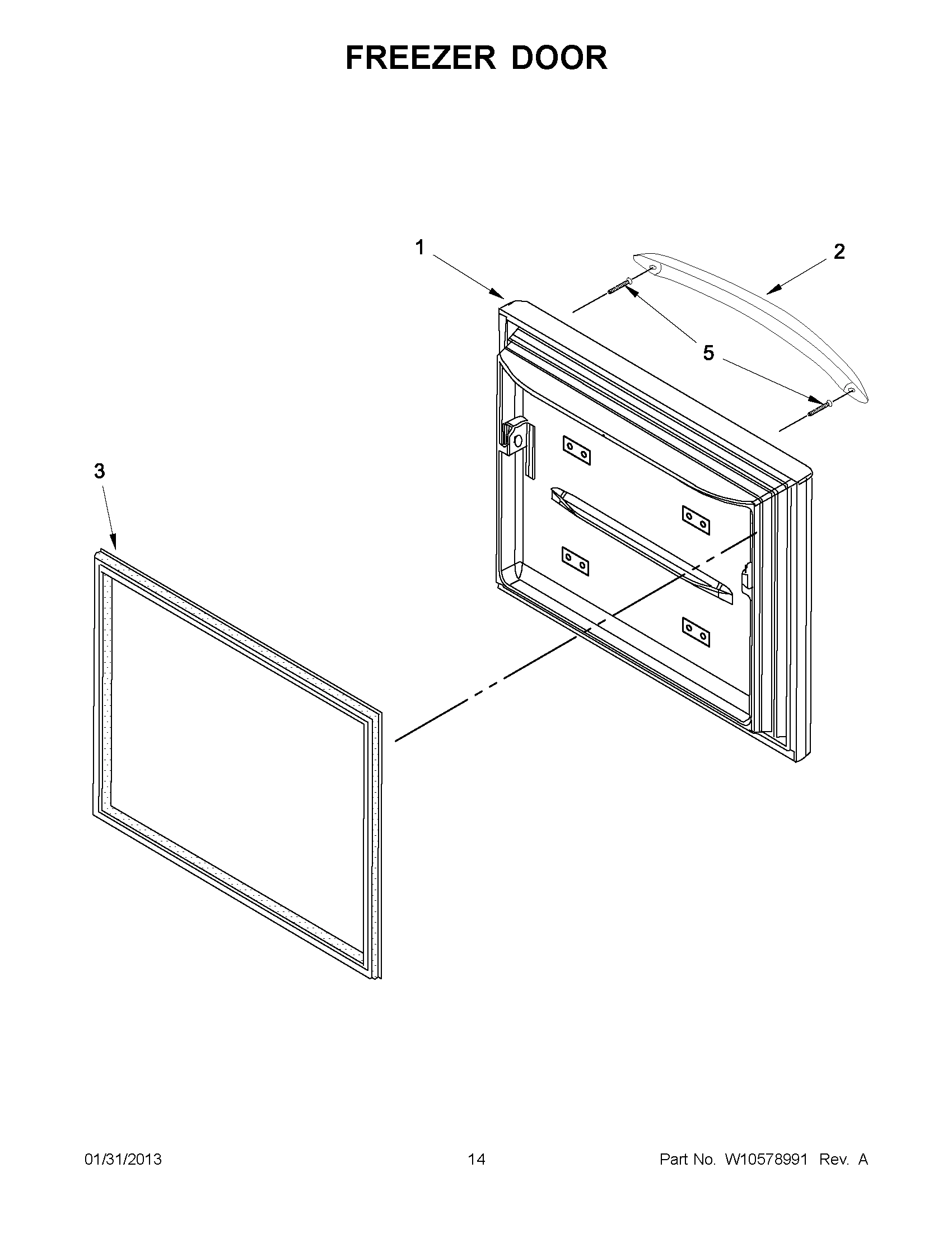 FREEZER DOOR

1

2

5

3

01/31/2013

14

Part No. W10578991 Rev. A